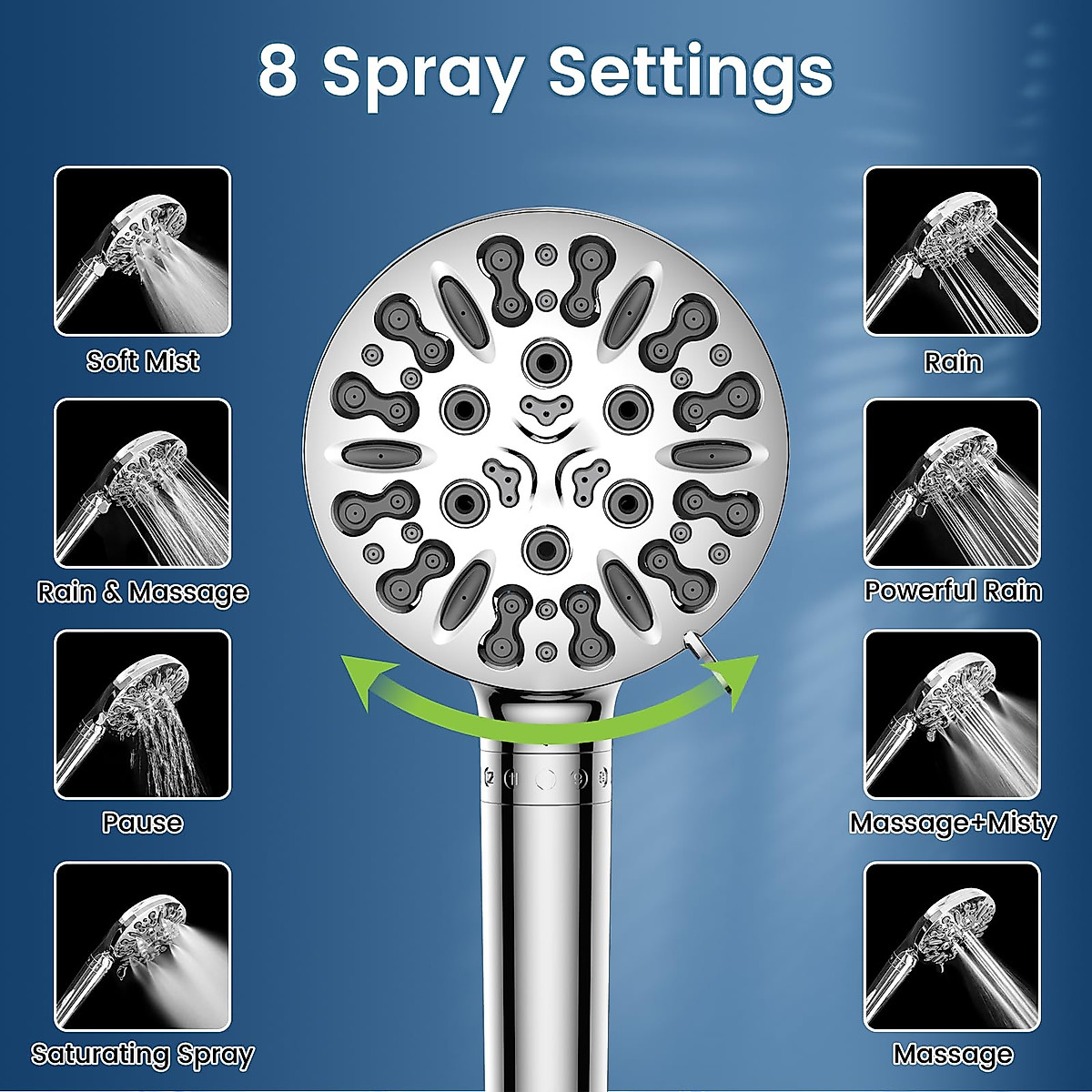 8 Spray Settings

Soft Mist

Rain & Massage

Pause

Saturating Spray

Rain

Powerful Rain

Massage+Misty

Massage