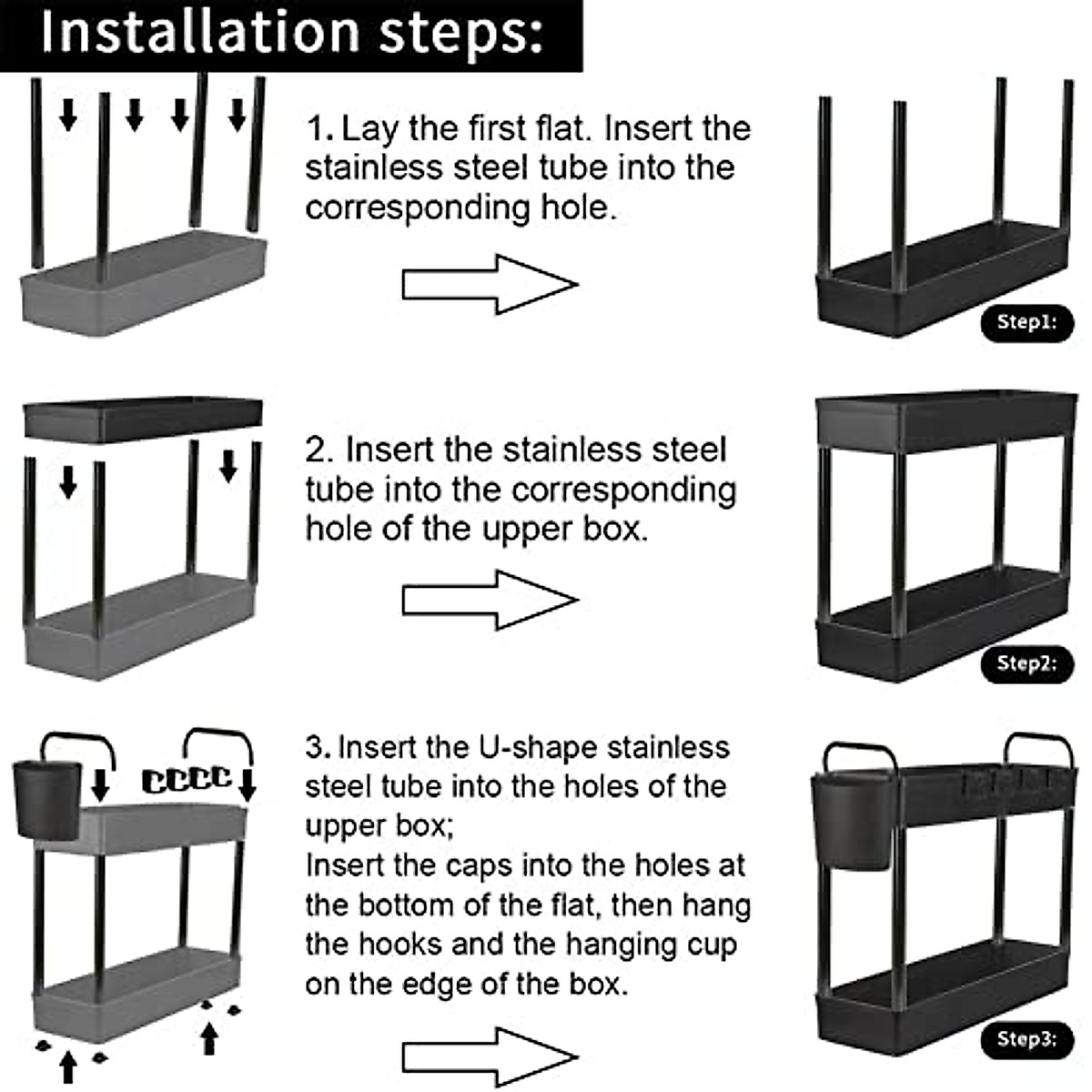 Installation steps:

1. Lay the first flat. Insert the stainless steel tube into the corresponding hole.

Step1:

2. Insert the stainless steel tube into the corresponding hole of the upper box.

Step2:

3. Insert the U-shape stainless steel tube into the holes of the upper box;
Insert the caps into the holes at the bottom of the flat, then hang the hooks and the hanging cup on the edge of the box.

Step3: