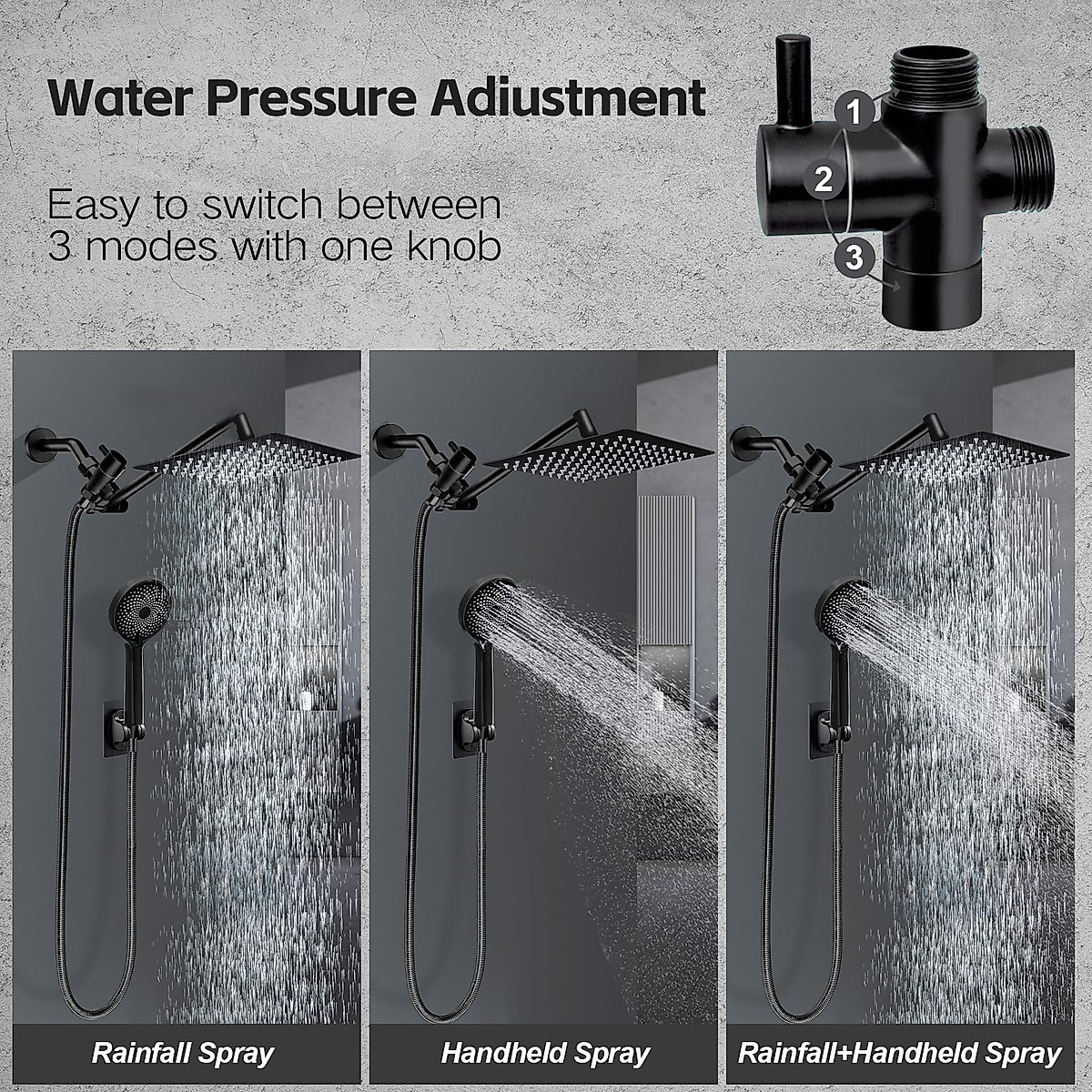 Water Pressure Adiustment

Easy to switch between 3 modes with one knob

1
2
3

Rainfall Spray

Handheld Spray

Rainfall+Handheld Spray