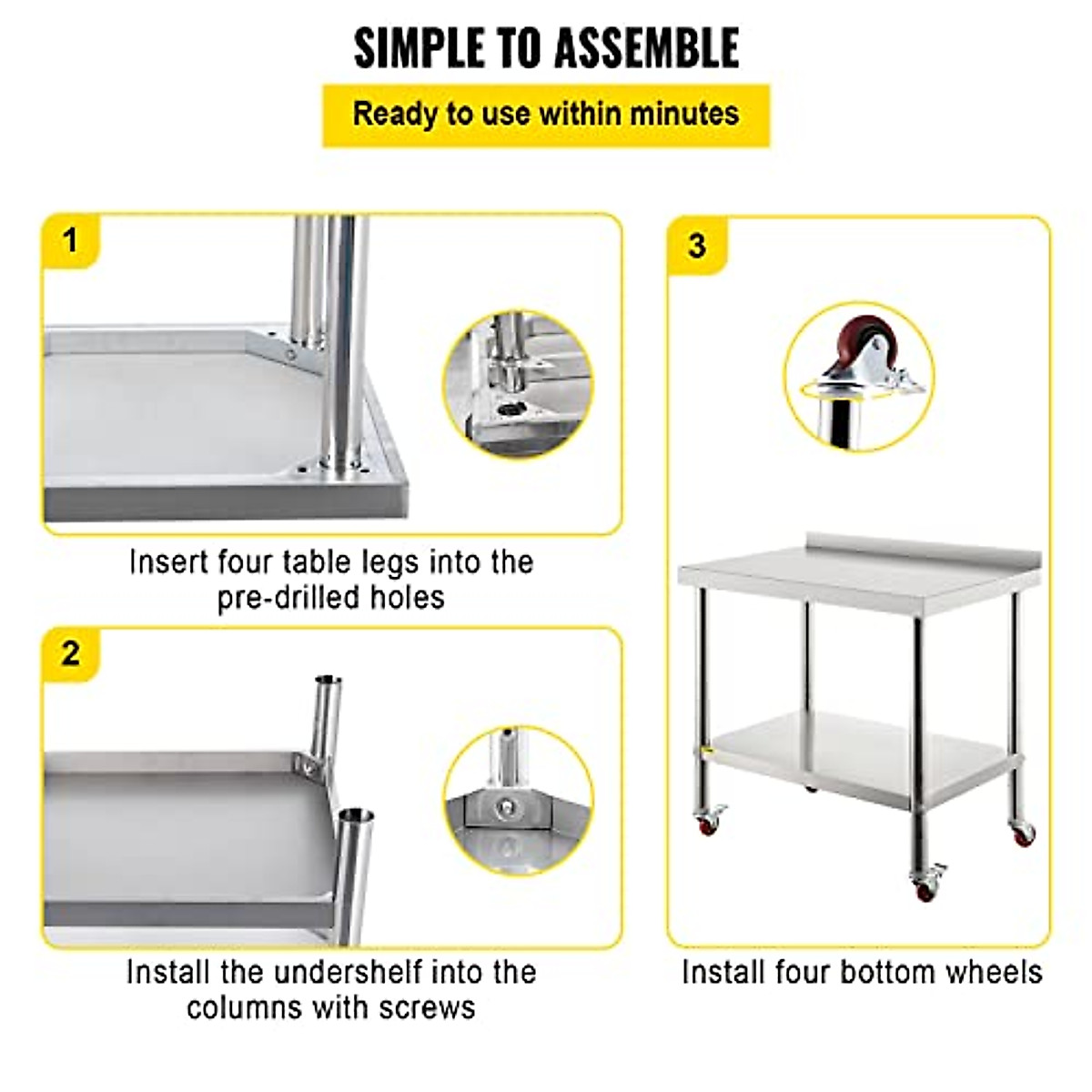 SIMPLE TO ASSEMBLE

Ready to use within minutes

1

Insert four table legs into the pre-drilled holes

2

Install the undershelf into the columns with screws

3

Install four bottom wheels