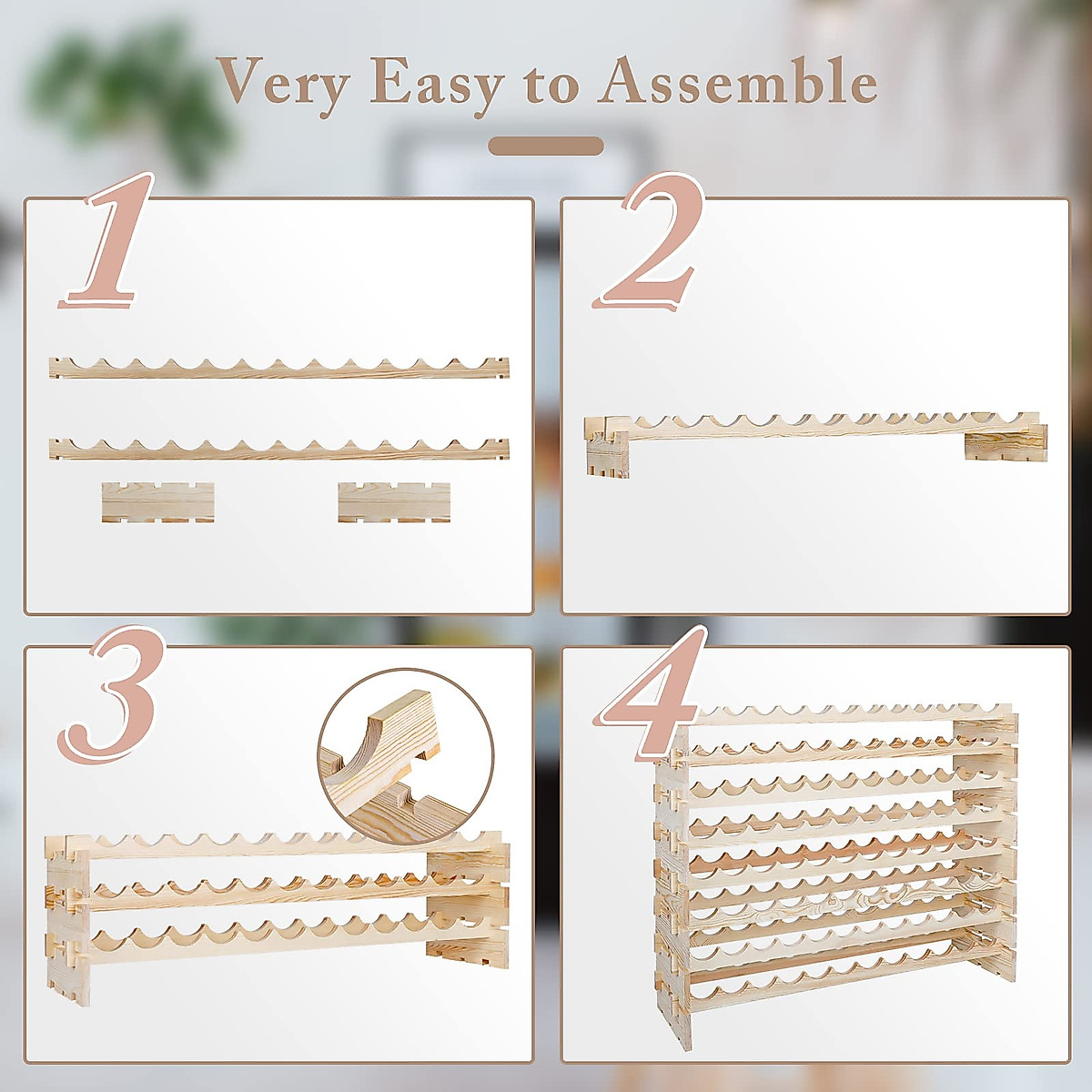 Very Easy to Assemble

1

2

3

4