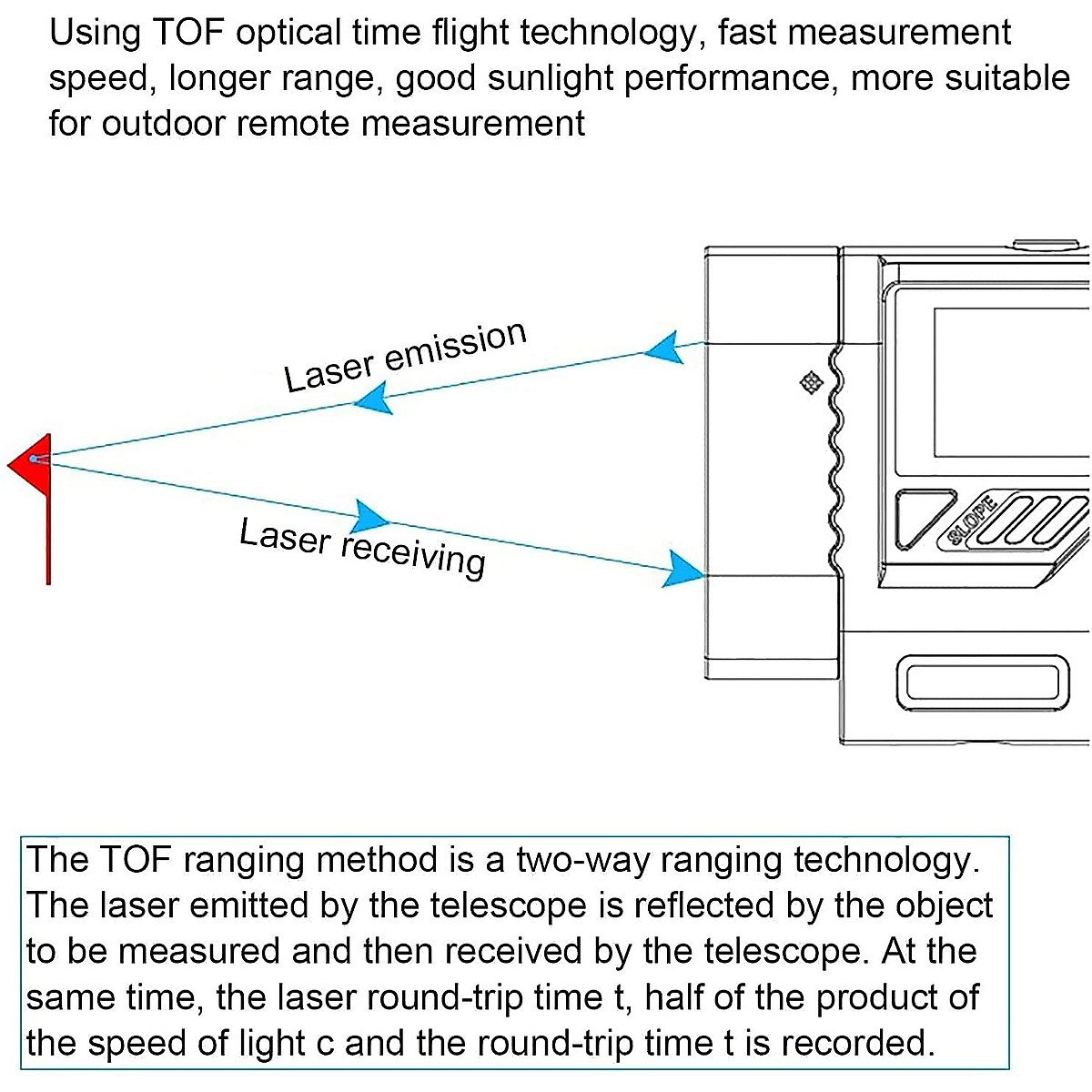 Using TOF optical time flight technology, fast measurement speed, longer range, good sunlight performance, more suitable for outdoor remote measurement

Laser emission

Laser receiving

SLOPE

The TOF ranging method is a two-way ranging technology. The laser emitted by the telescope is reflected by the object to be measured and then received by the telescope. At the same time, the laser round-trip time t, half of the product of the speed of light c and the round-trip time t is recorded.