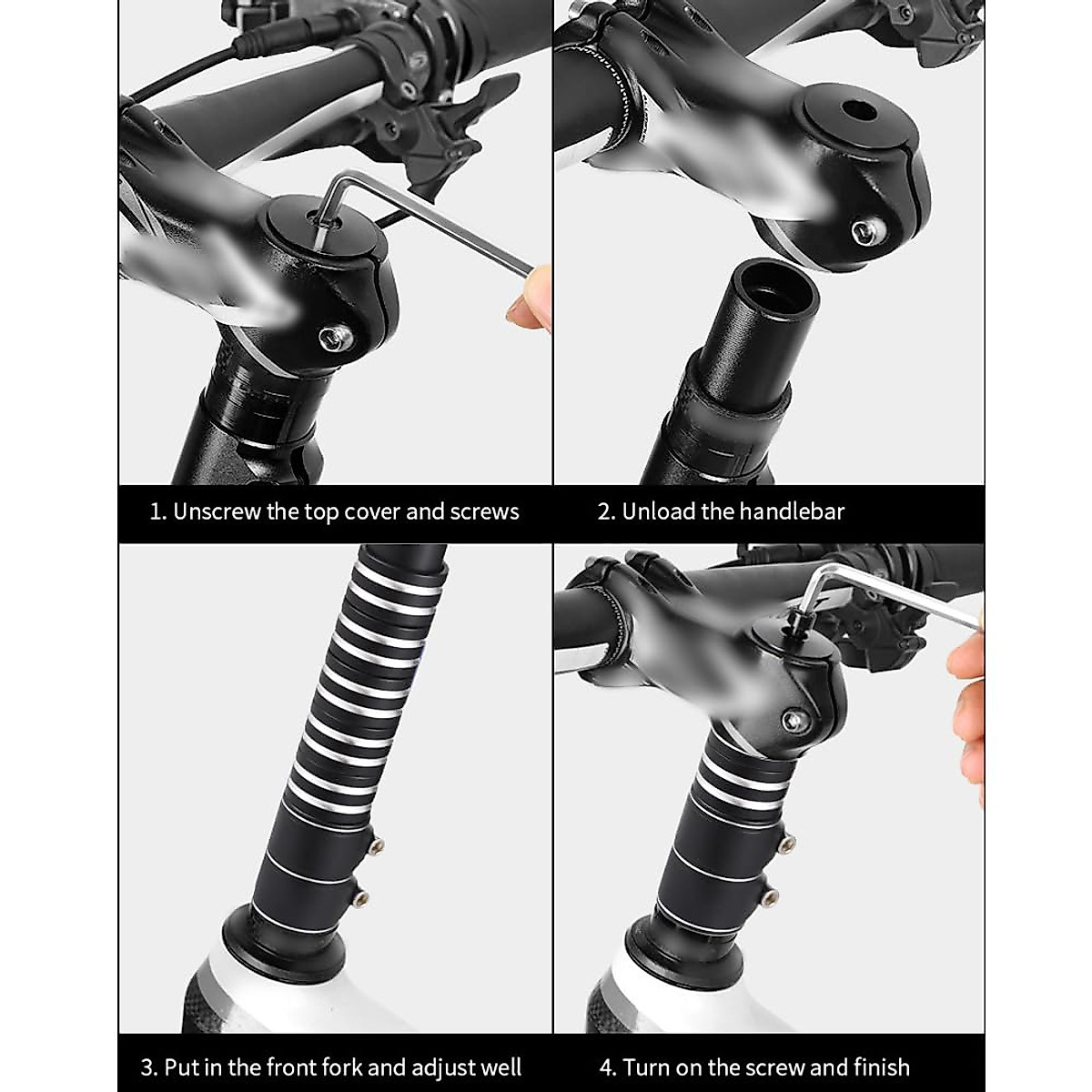 1. Unscrew the top cover and screws

2. Unload the handlebar

3. Put in the front fork and adjust well

4. Turn on the screw and finish