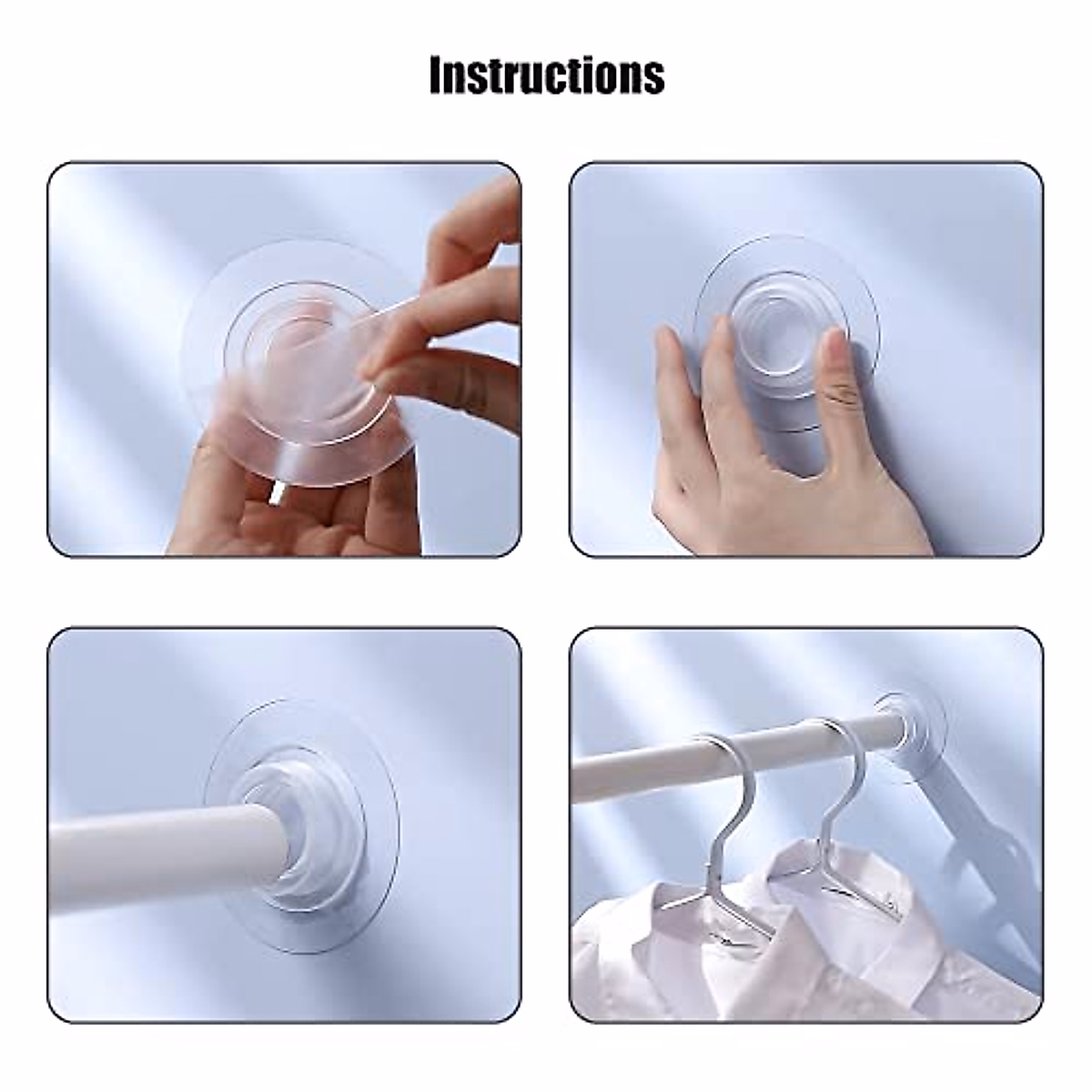 Instructions