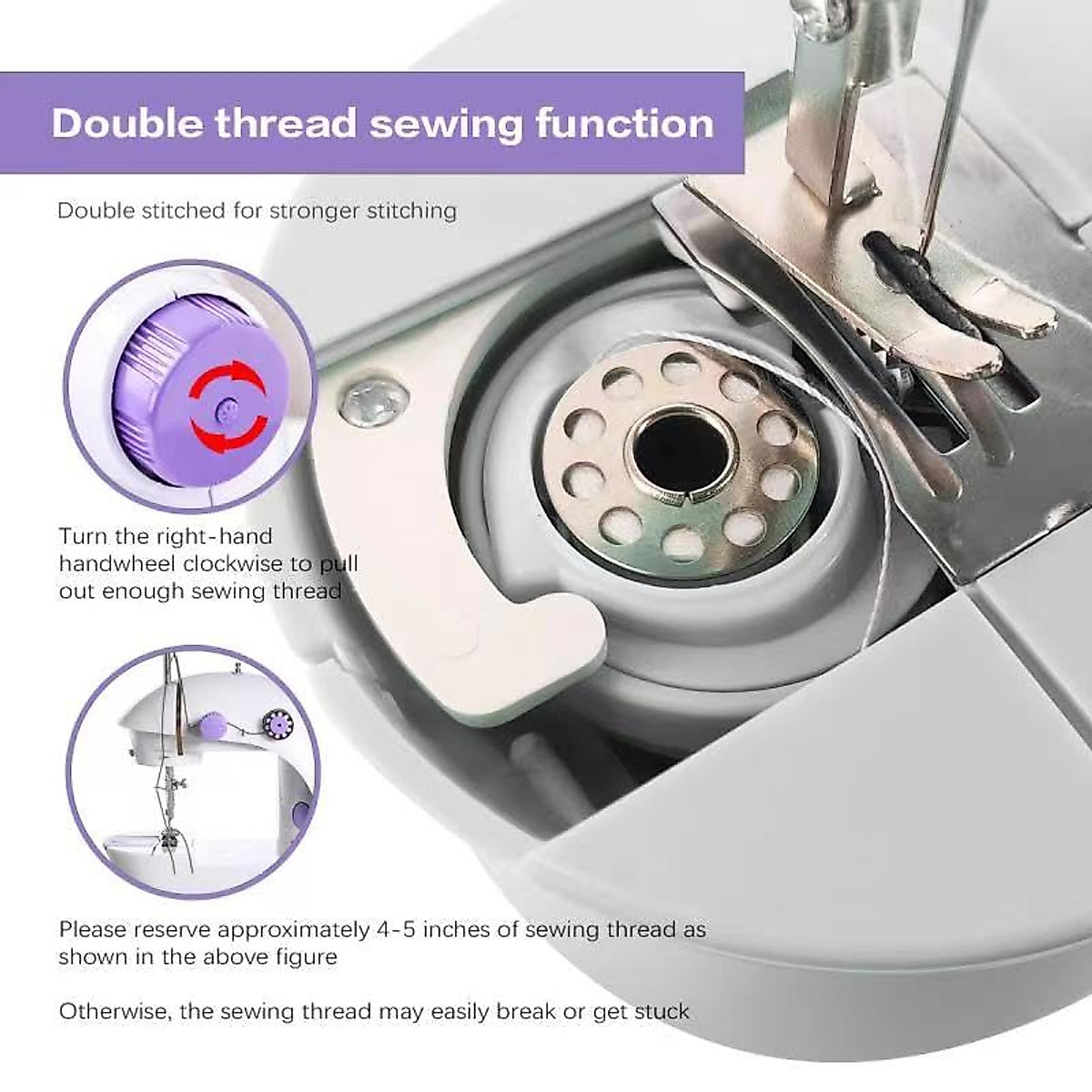 Double thread sewing function

Double stitched for stronger stitching

Turn the right-hand handwheel clockwise to pull out enough sewing thread

Please reserve approximately 4-5 inches of sewing thread as shown in the above figure

Otherwise, the sewing thread may easily break or get stuck