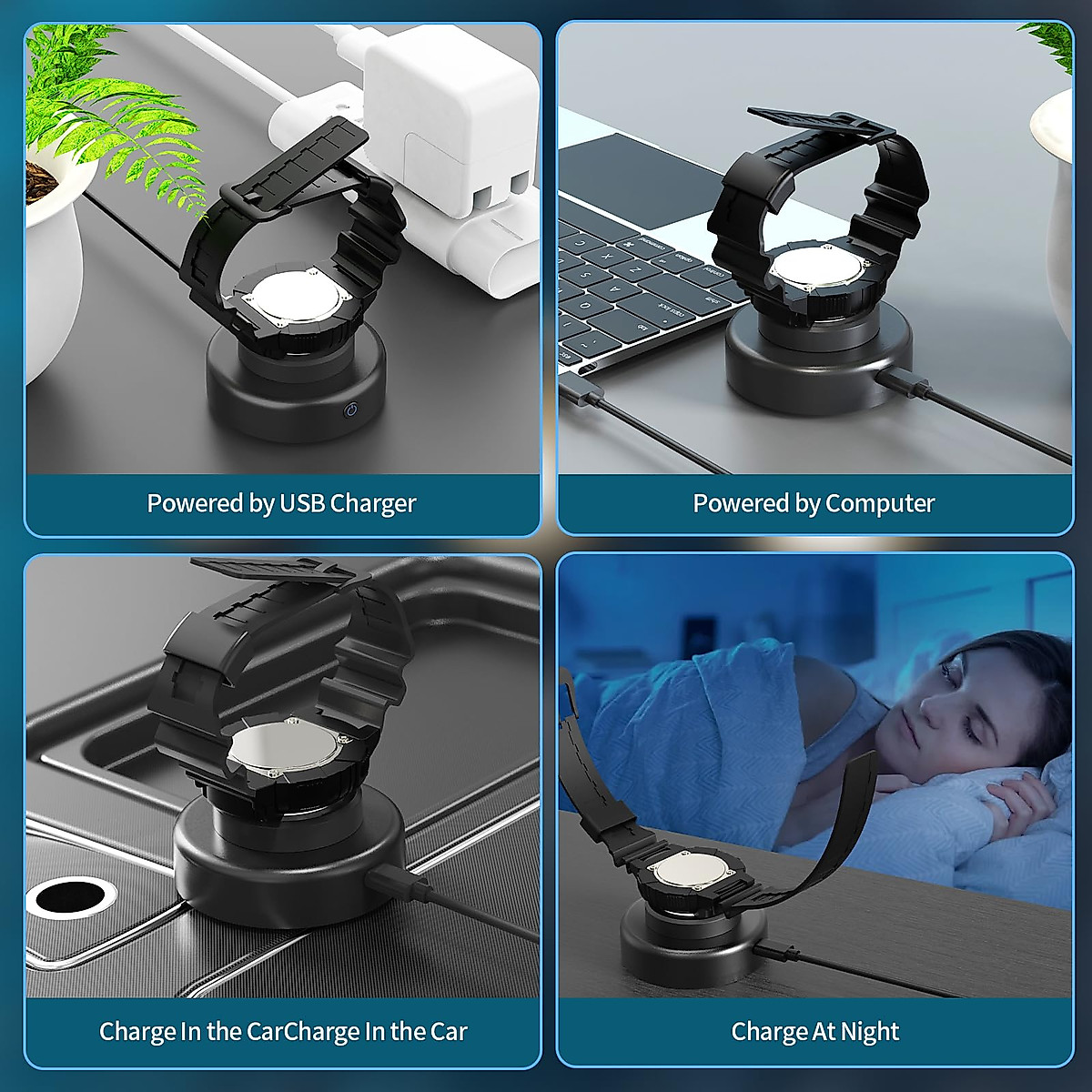 Powered by USB Charger

Powered by Computer

Charge In the CarCharge In the Car

Charge At Night