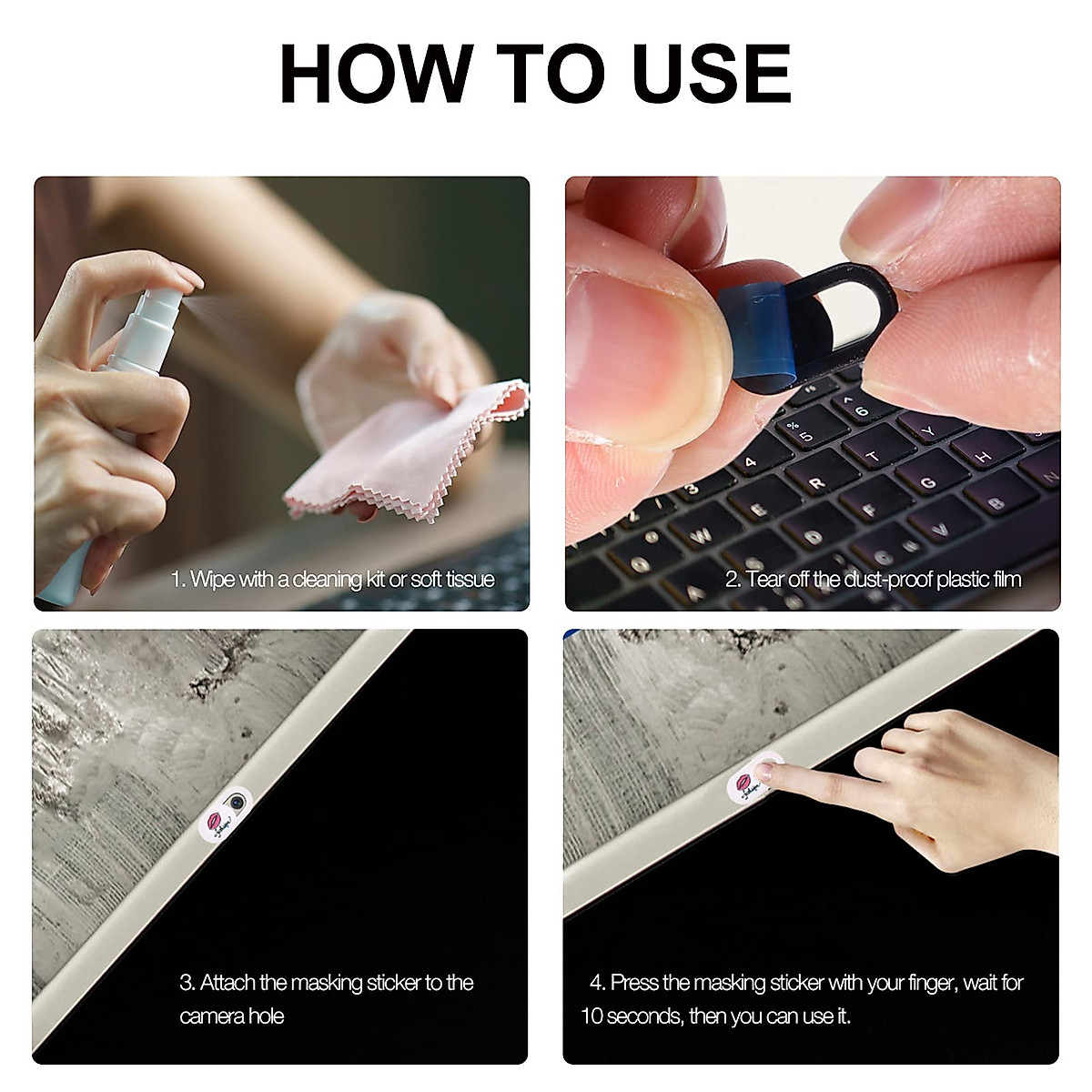 HOW TO USE

1. Wipe with a cleaning kit or soft tissue

2. Tear off the dust-proof plastic film

3. Attach the masking sticker to the camera hole

4. Press the masking sticker with your finger, wait for 10 seconds, then you can use it.