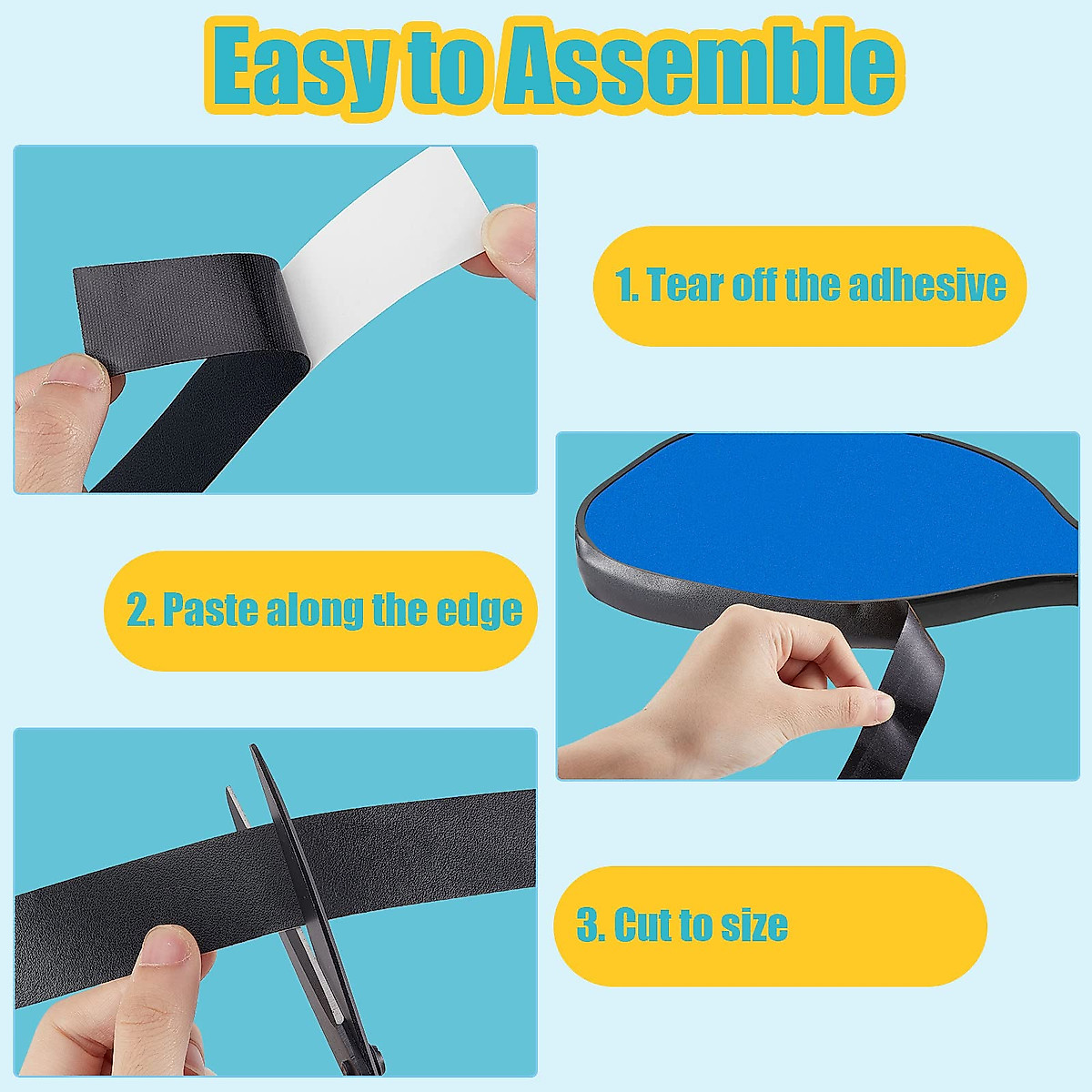 Easy to Assemble

1. Tear off the adhesive

2. Paste along the edge

3. Cut to size