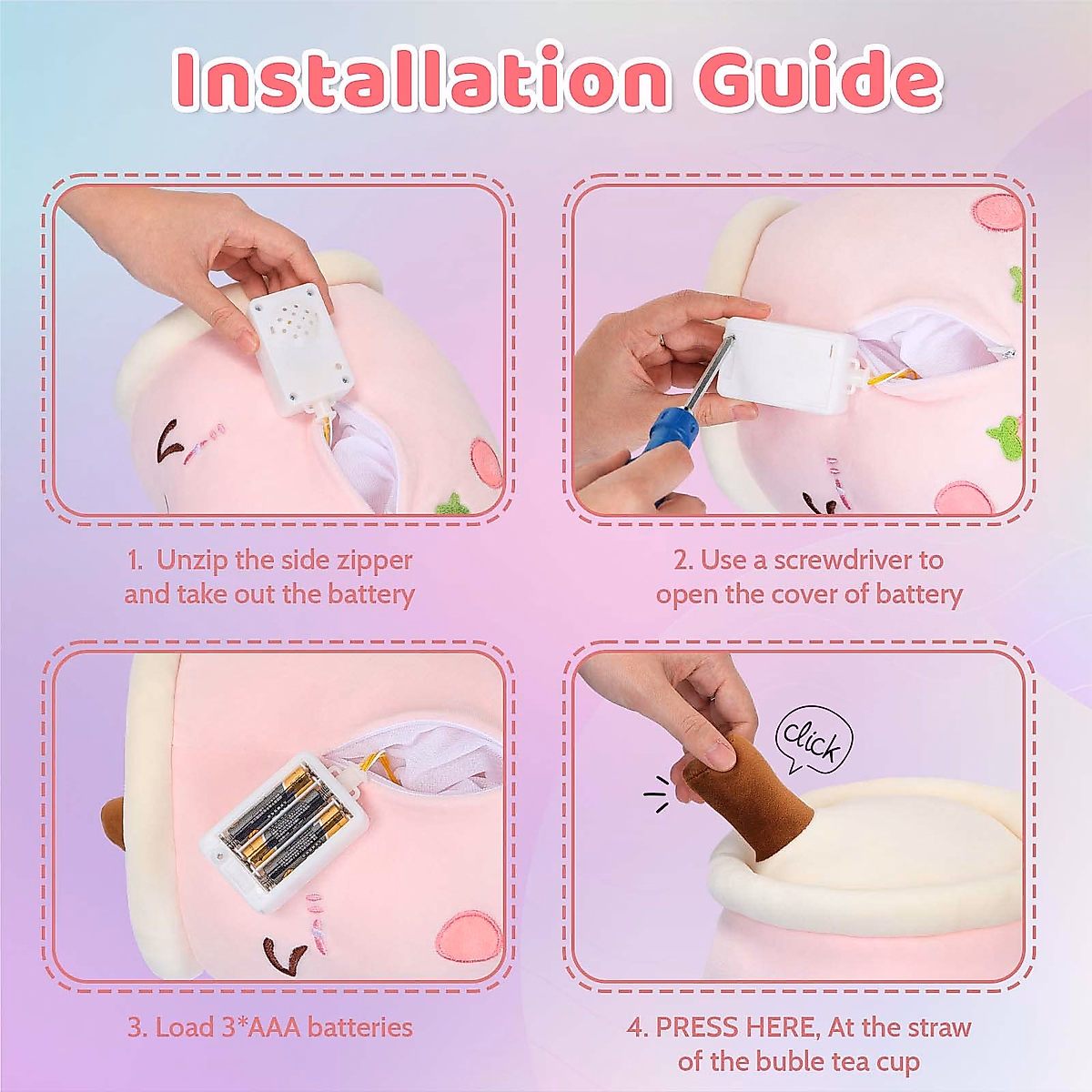 Installation Guide

1. Unzip the side zipper and take out the battery

2. Use a screwdriver to open the cover of battery

3. Load 3*AAA batteries

click

4. PRESS HERE, At the straw of the buble tea cup