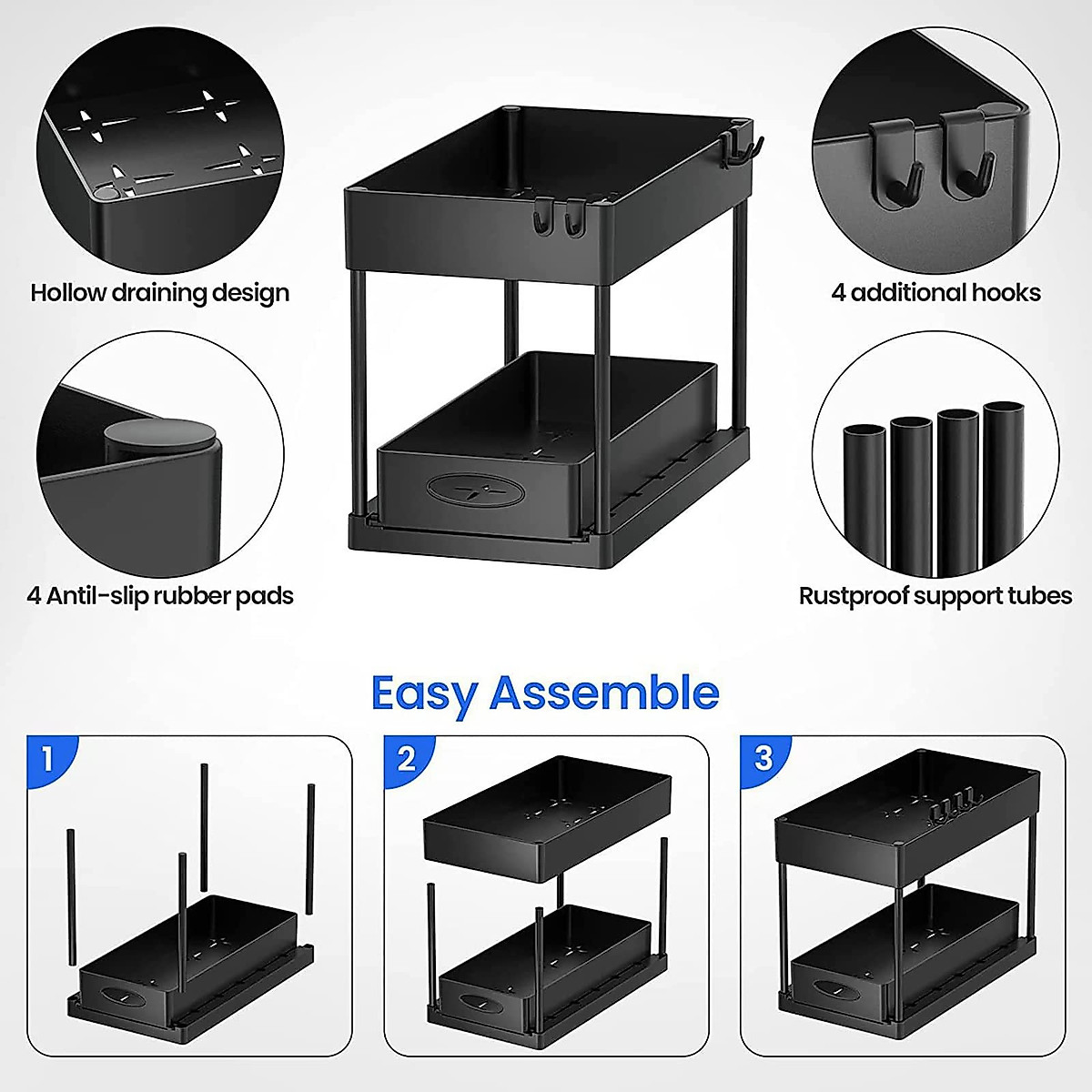 Hollow draining design

4 additional hooks

4 Antil-slip rubber pads

Rustproof support tubes

Easy Assemble

1

2

3