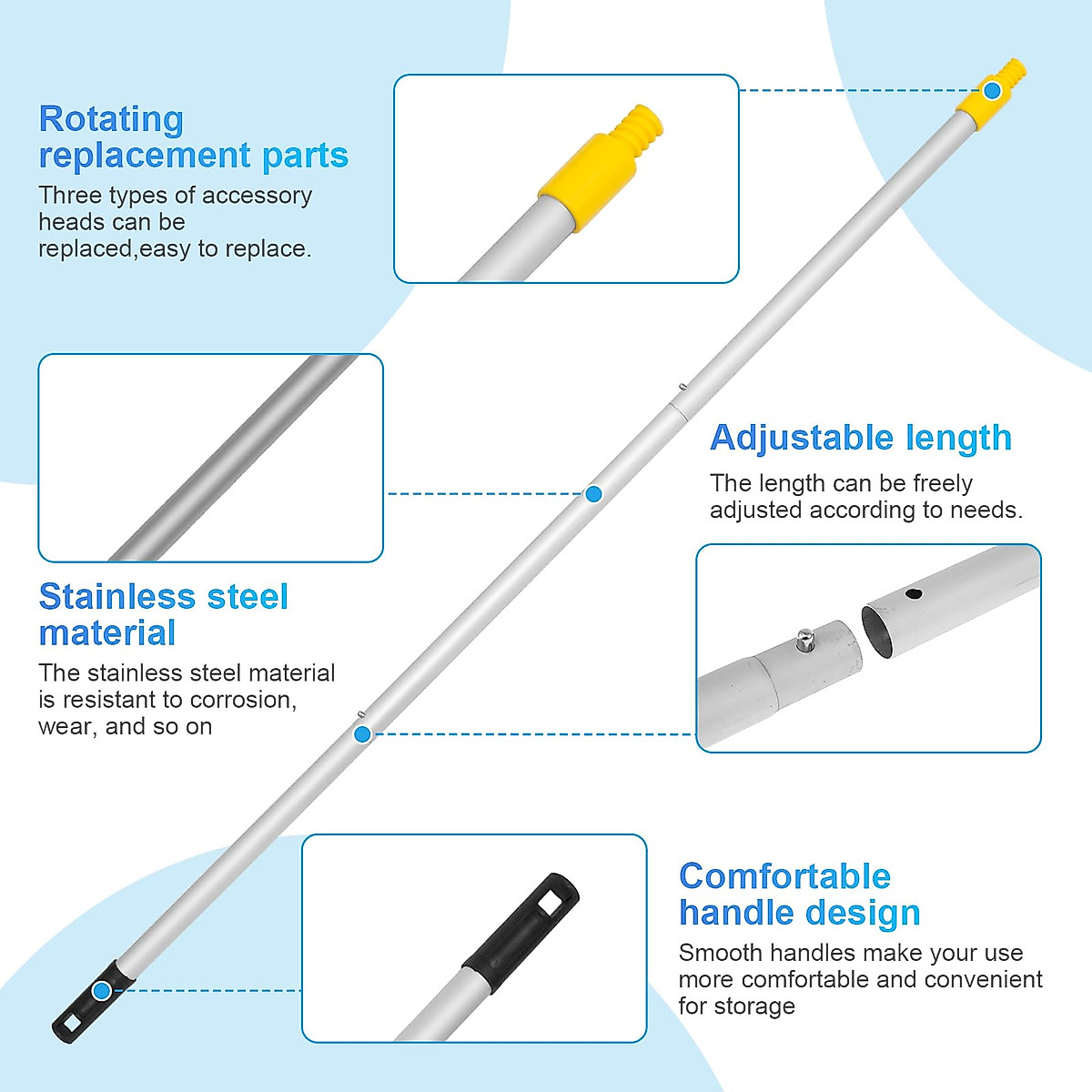 Rotating replacement parts
Three types of accessory heads can be replaced,easy to replace.

Adjustable length
The length can be freely adjusted according to needs.

Stainless steel material
The stainless steel material is resistant to corrosion, wear, and so on

Comfortable handle design
Smooth handles make your use more comfortable and convenient for storage