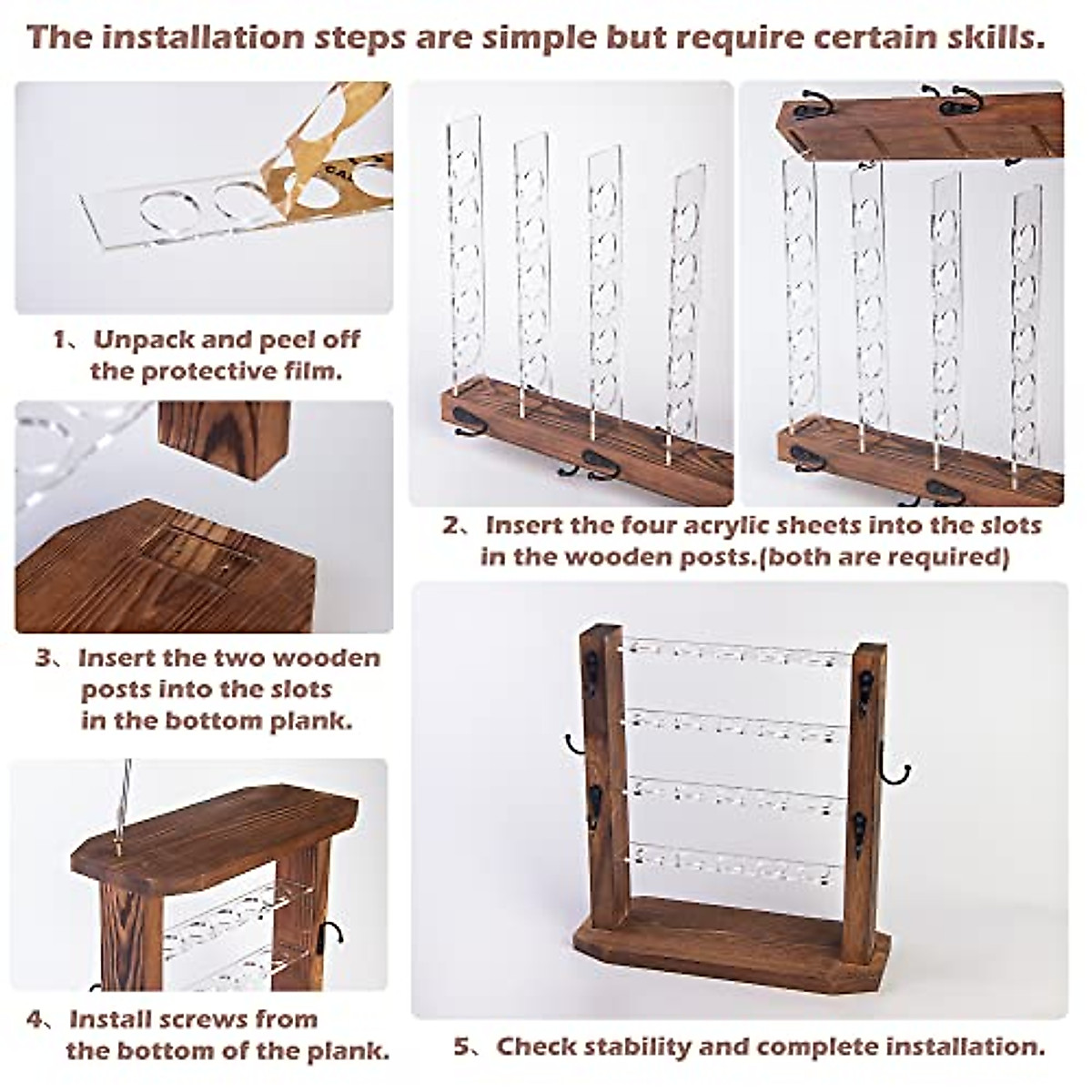 The installation steps are simple but require certain skills.

1、Unpack and peel off the protective film.

2、Insert the four acrylic sheets into the slots in the wooden posts.(both are required)

3、Insert the two wooden posts into the slots in the bottom plank.

4、Install screws from the bottom of the plank.

5、Check stability and complete installation.