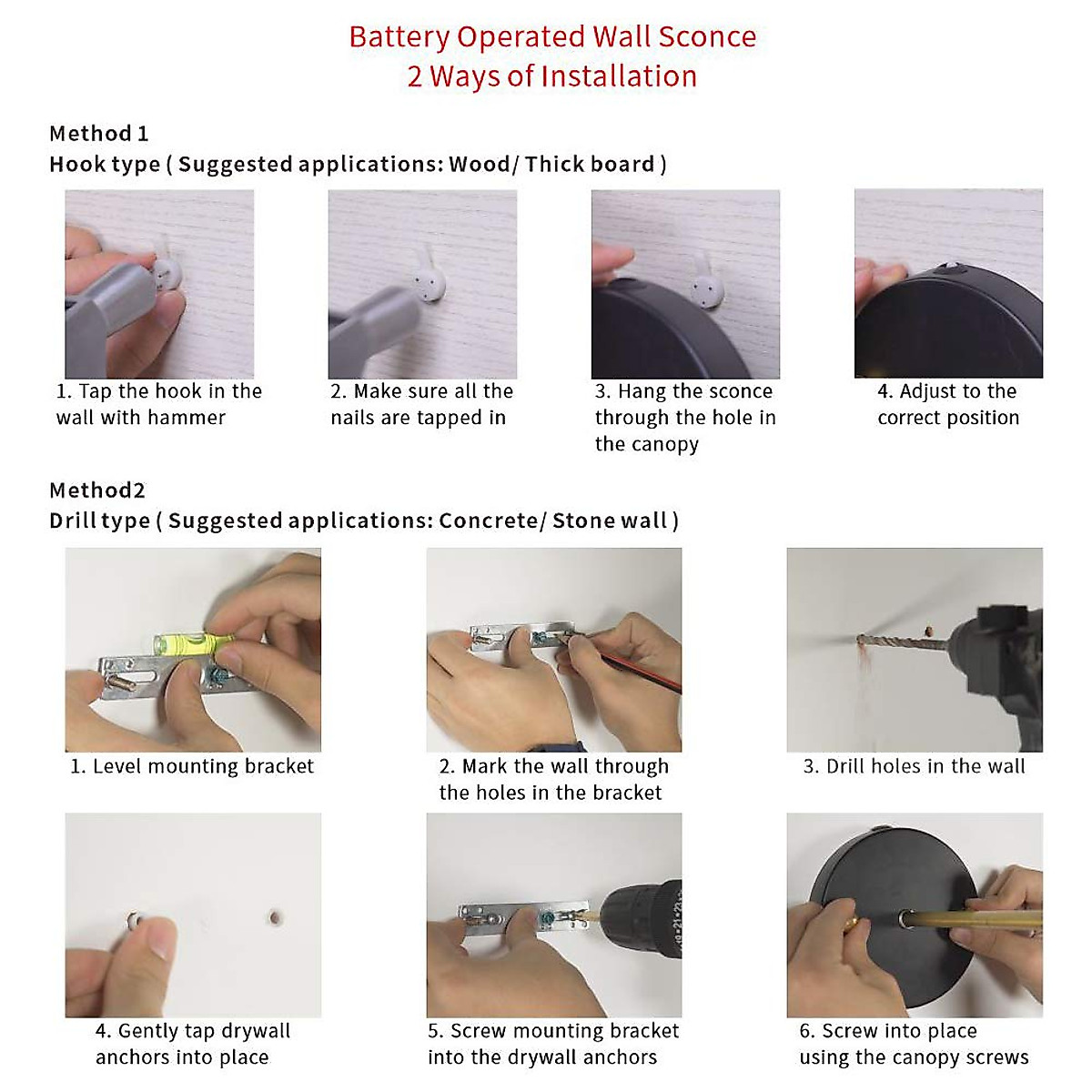 Battery Operated Wall Sconce
2 Ways of Installation

Method 1
Hook type ( Suggested applications: Wood/ Thick board )

1. Tap the hook in the wall with hammer

2. Make sure all the nails are tapped in

3. Hang the sconce through the hole in the canopy

4. Adjust to the correct position

Method2
Drill type ( Suggested applications: Concrete/ Stone wall )

1. Level mounting bracket

2. Mark the wall through the holes in the bracket

3. Drill holes in the wall

4. Gently tap drywall anchors into place

5. Screw mounting bracket into the drywall anchors

6. Screw into place using the canopy screws