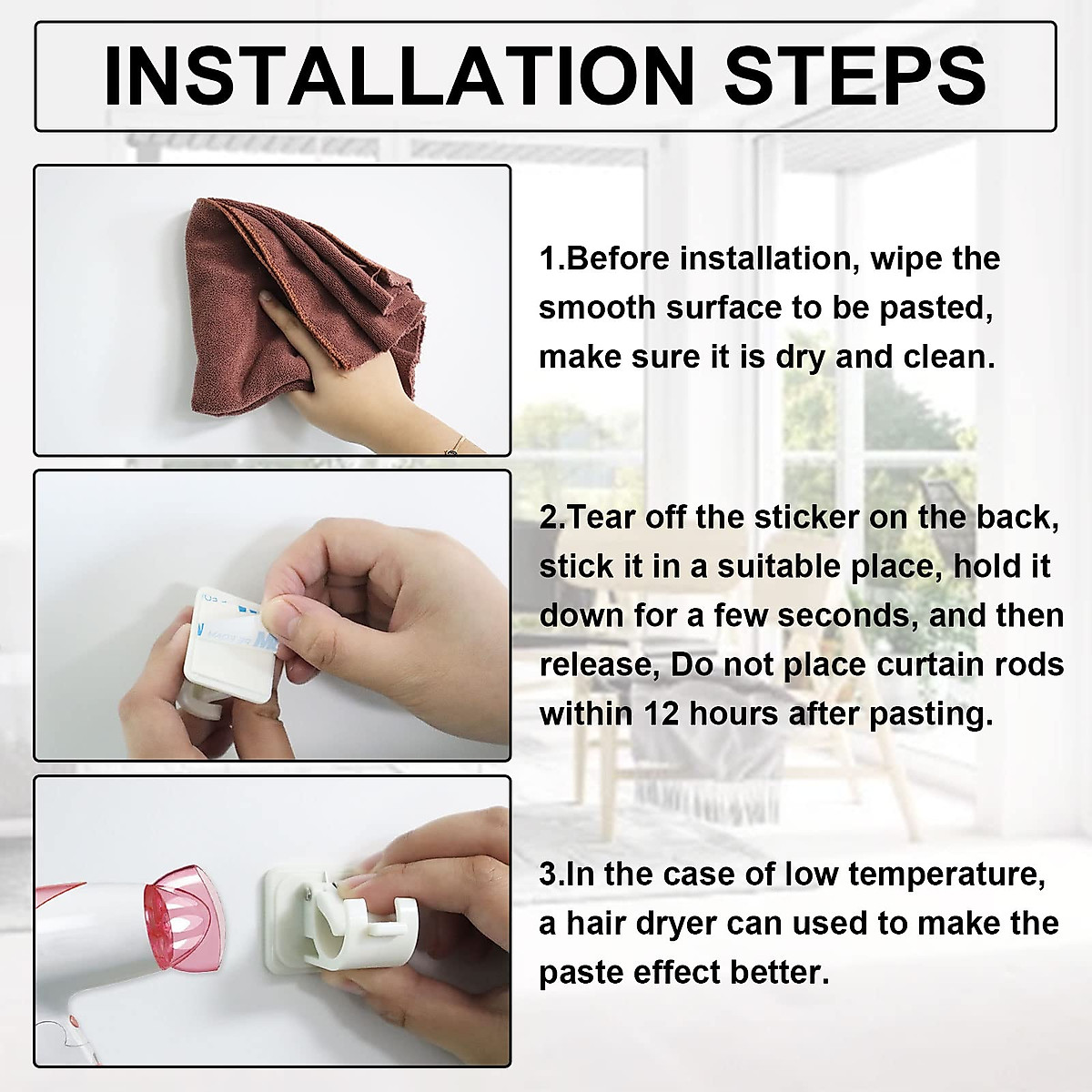 INSTALLATION STEPS

1.Before installation, wipe the smooth surface to be pasted, make sure it is dry and clean.

2.Tear off the sticker on the back, stick it in a suitable place, hold it down for a few seconds, and then release, Do not place curtain rods within 12 hours after pasting.

3.In the case of low temperature, a hair dryer can used to make the paste effect better.