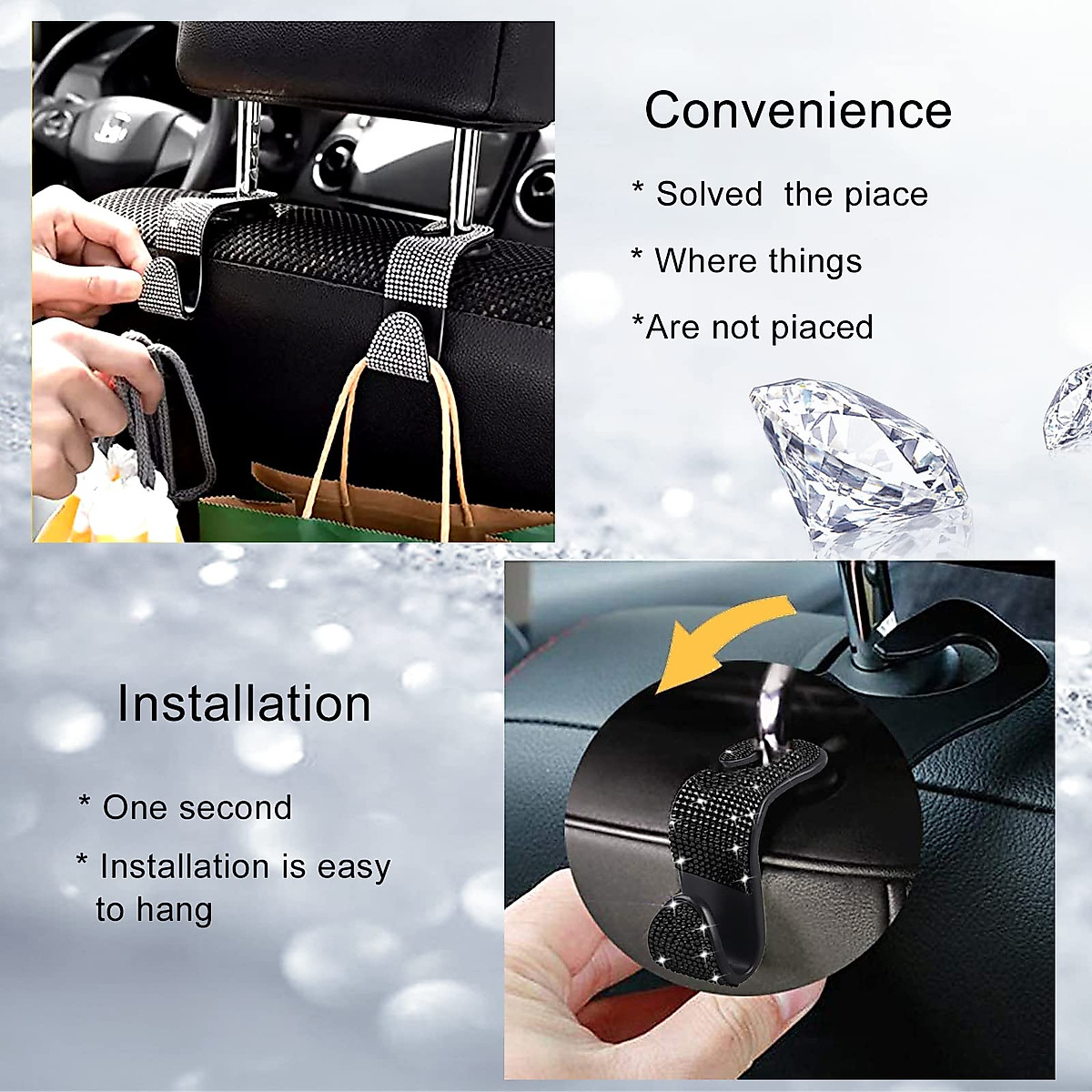 Convenience

* Solved the piace

* Where things

*Are not piaced

Installation

* One second

* Installation is easy to hang