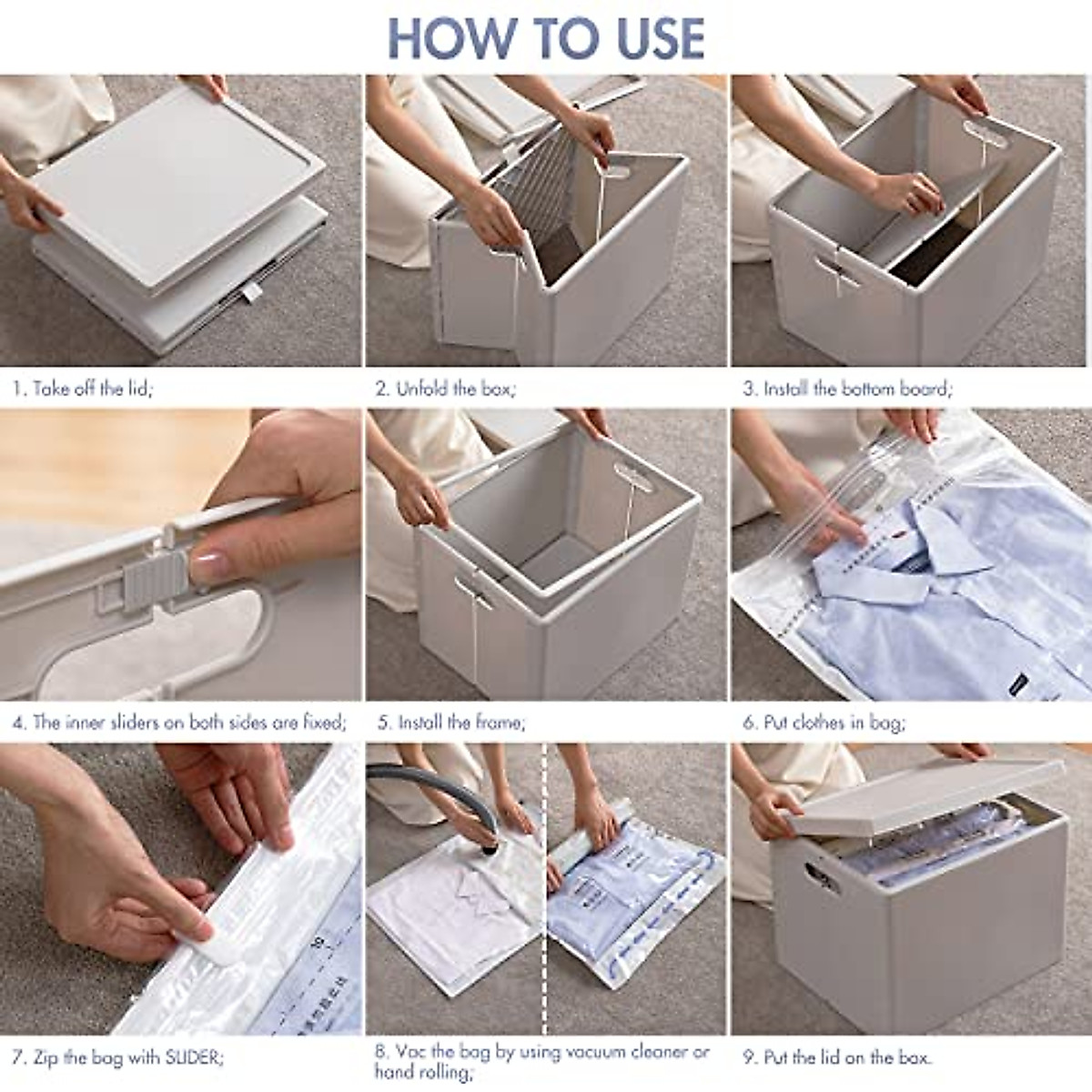 HOW TO USE

1. Take off the lid;

2. Unfold the box;

3. Install the bottom board;

4. The inner sliders on both sides are fixed;

5. Install the frame;

6. Put clothes in bag;

7. Zip the bag with SLIDER;

8. Vac the bag by using vacuum cleaner or hand rolling;

9. Put the lid on the box.