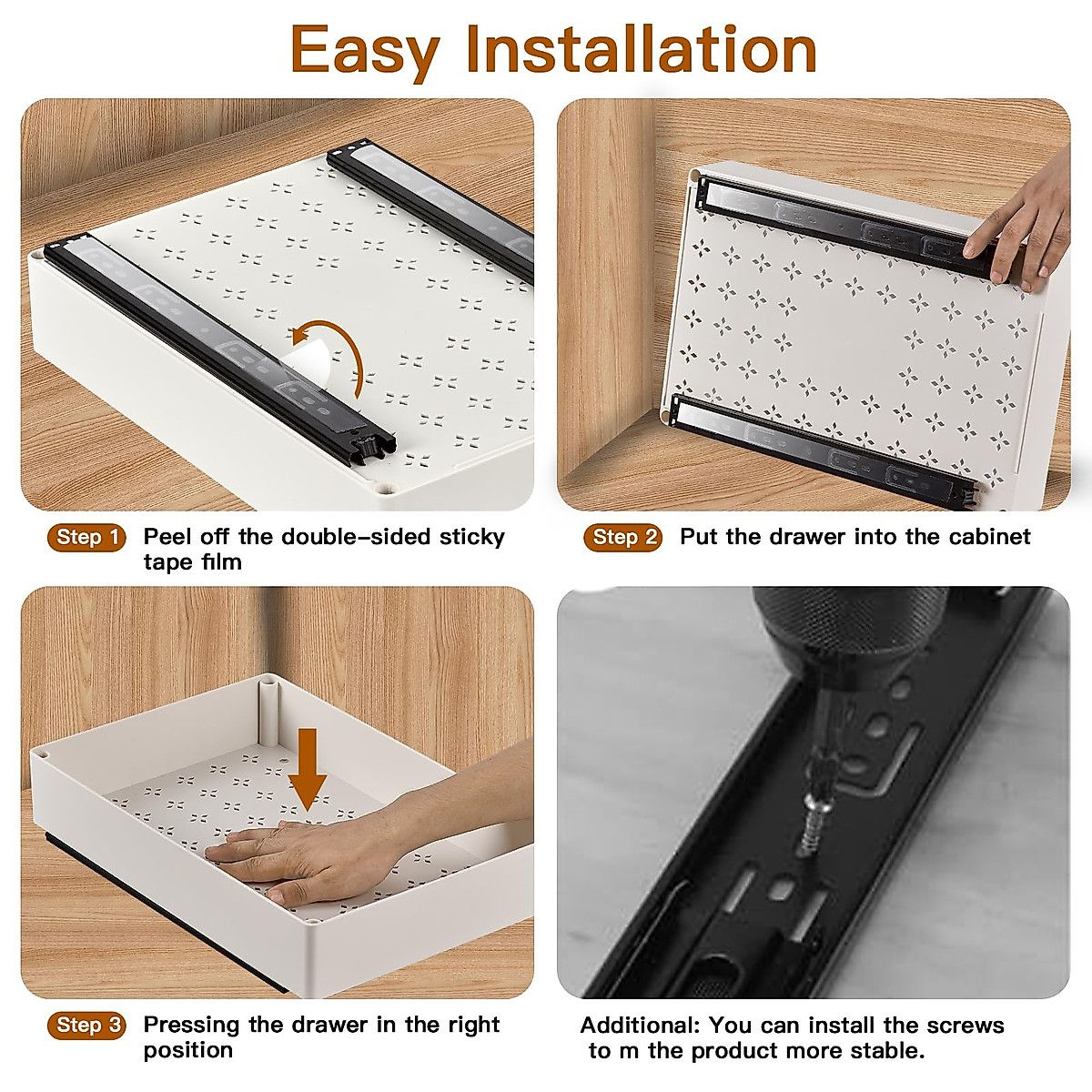 Easy Installation

Step 1 Peel off the double-sided sticky tape film

Step 2 Put the drawer into the cabinet

Step 3 Pressing the drawer in the right position

Additional: You can install the screws to m the product more stable.