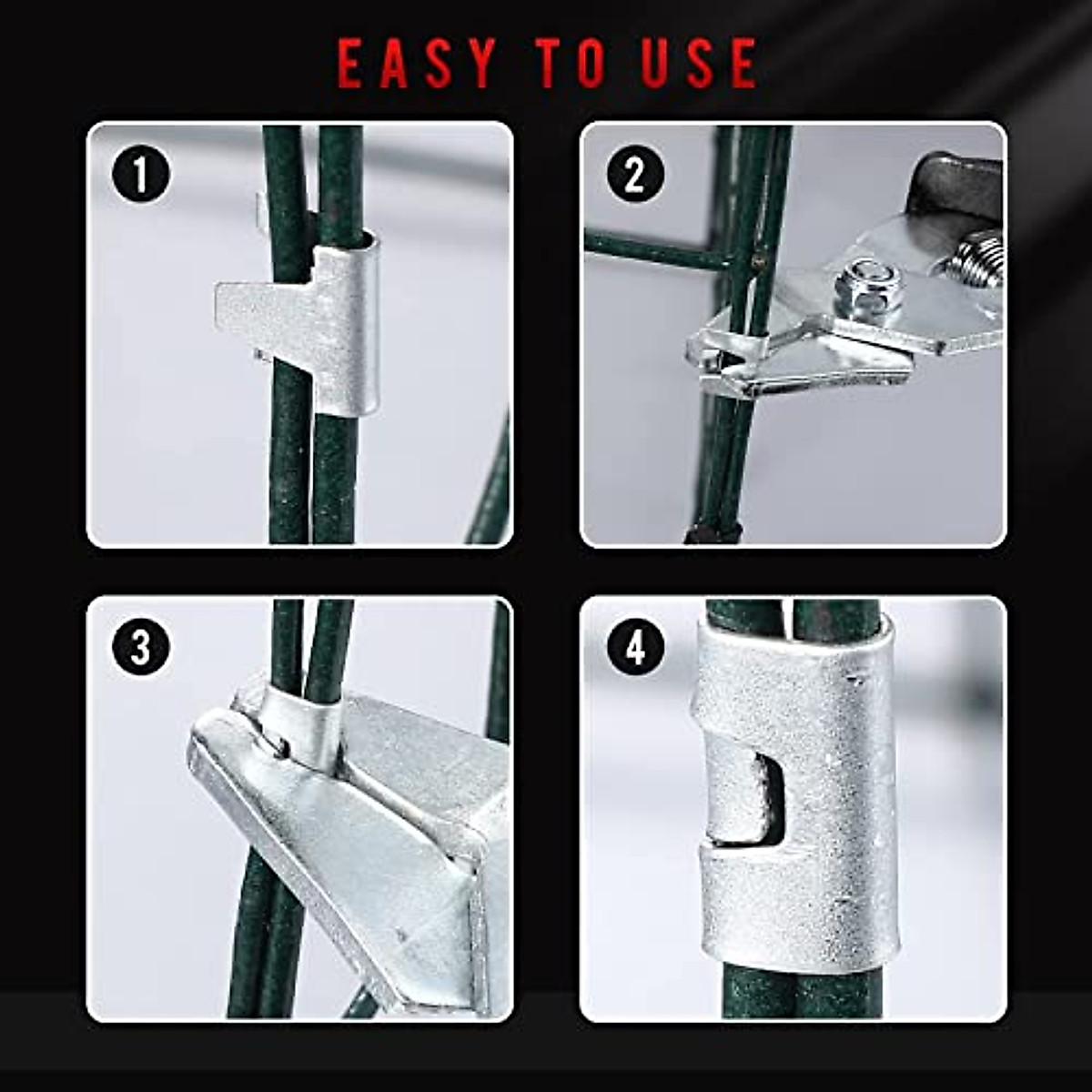 EASY TO USE

1

2

3

4