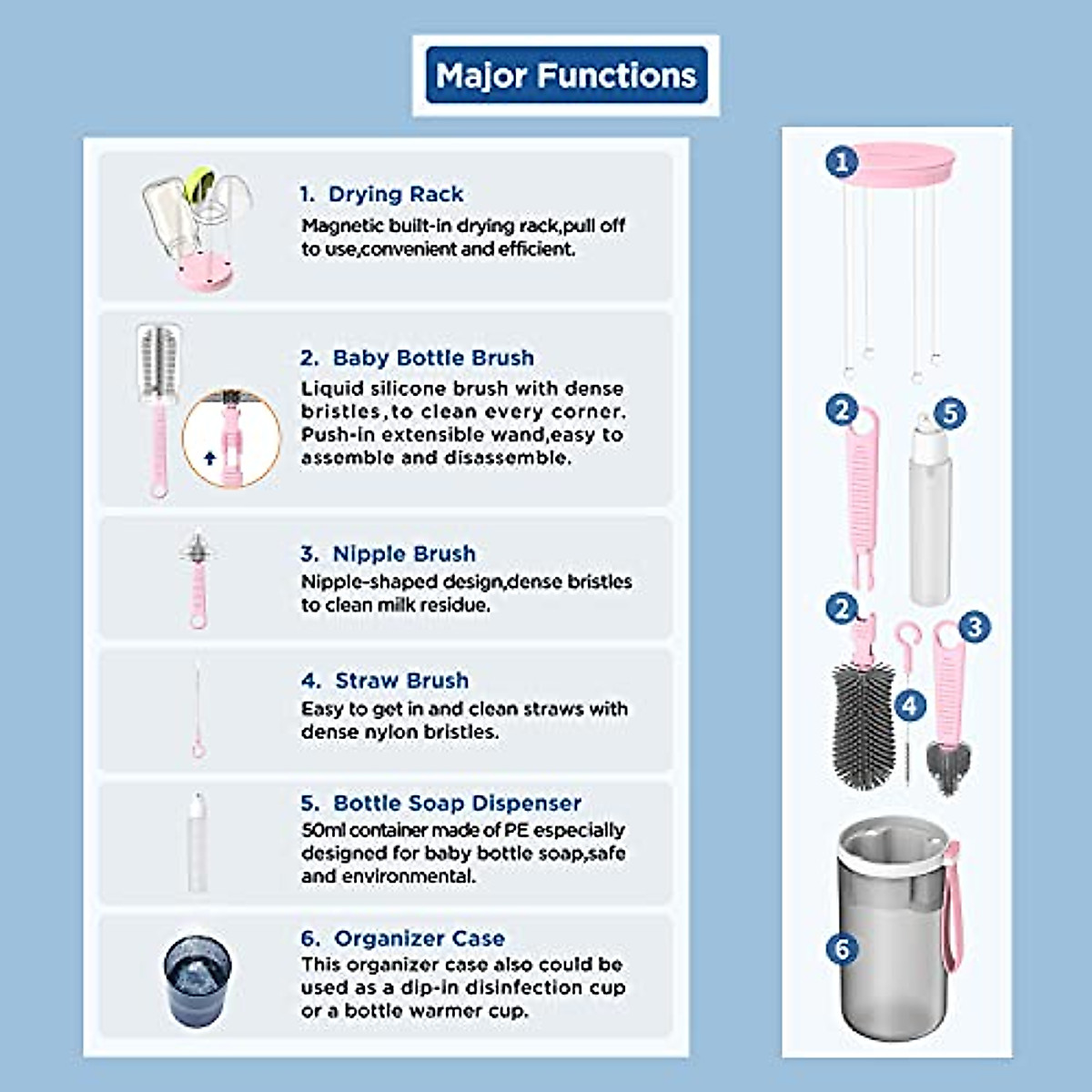 Major Functions

1. Drying Rack
Magnetic built-in drying rack,pull off to use,convenient and efficient.

2. Baby Bottle Brush
Liquid silicone brush with dense bristles,to clean every corner. Push-in extensible wand,easy to assemble and disassemble.

3. Nipple Brush
Nipple-shaped design,dense bristles to clean milk residue.

4. Straw Brush
Easy to get in and clean straws with dense nylon bristles.

5. Bottle Soap Dispenser
50ml container made of PE especially designed for baby bottle soap,safe and environmental.

6. Organizer Case
This organizer case also could be used as a dip-in disinfection cup or a bottle warmer cup.

1

2

5

2

3

4

6