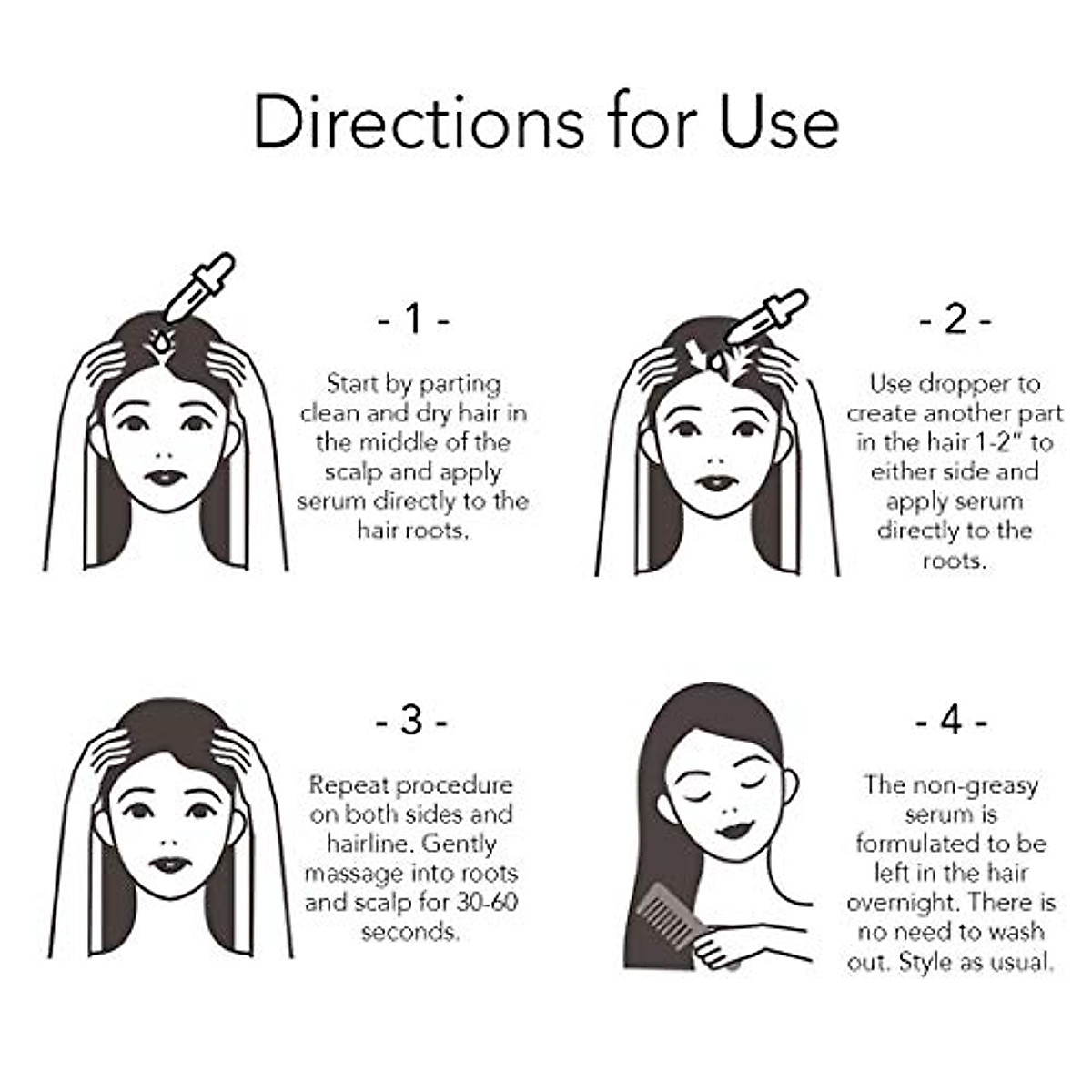 Directions for Use

- 1 -

Start by parting clean and dry hair in the middle of the scalp and apply serum directly to the hair roots.

- 2 -

Use dropper to create another part in the hair 1-2" to either side and apply serum directly to the roots.

- 3 -

Repeat procedure on both sides and hairline. Gently massage into roots and scalp for 30-60 seconds.

- 4 -

The non-greasy serum is formulated to be left in the hair overnight. There is no need to wash out. Style as usual.