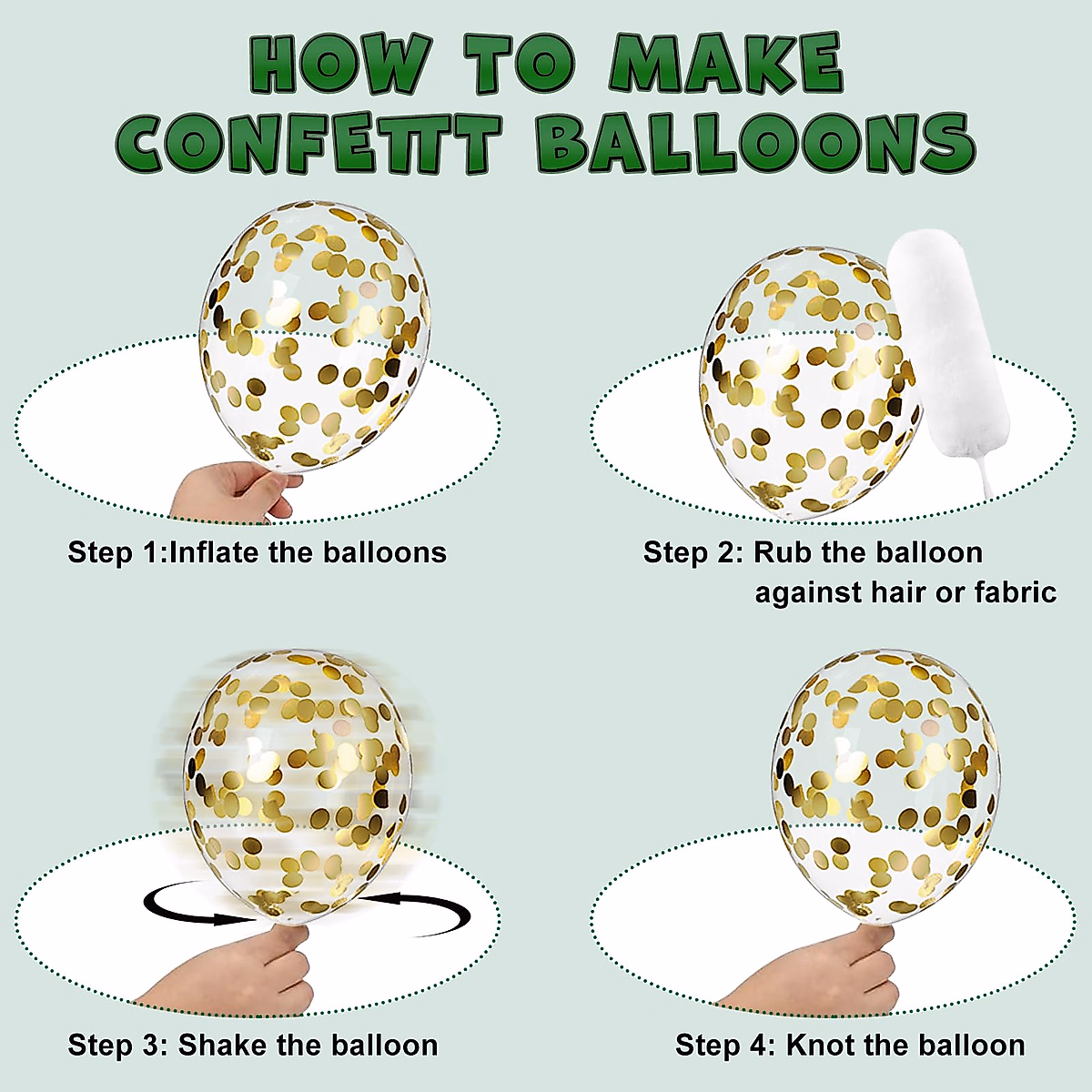 HOW TO MAKE CONFETTT BALLOONS

Step 1:Inflate the balloons

Step 2: Rub the balloon against hair or fabric

Step 3: Shake the balloon

Step 4: Knot the balloon