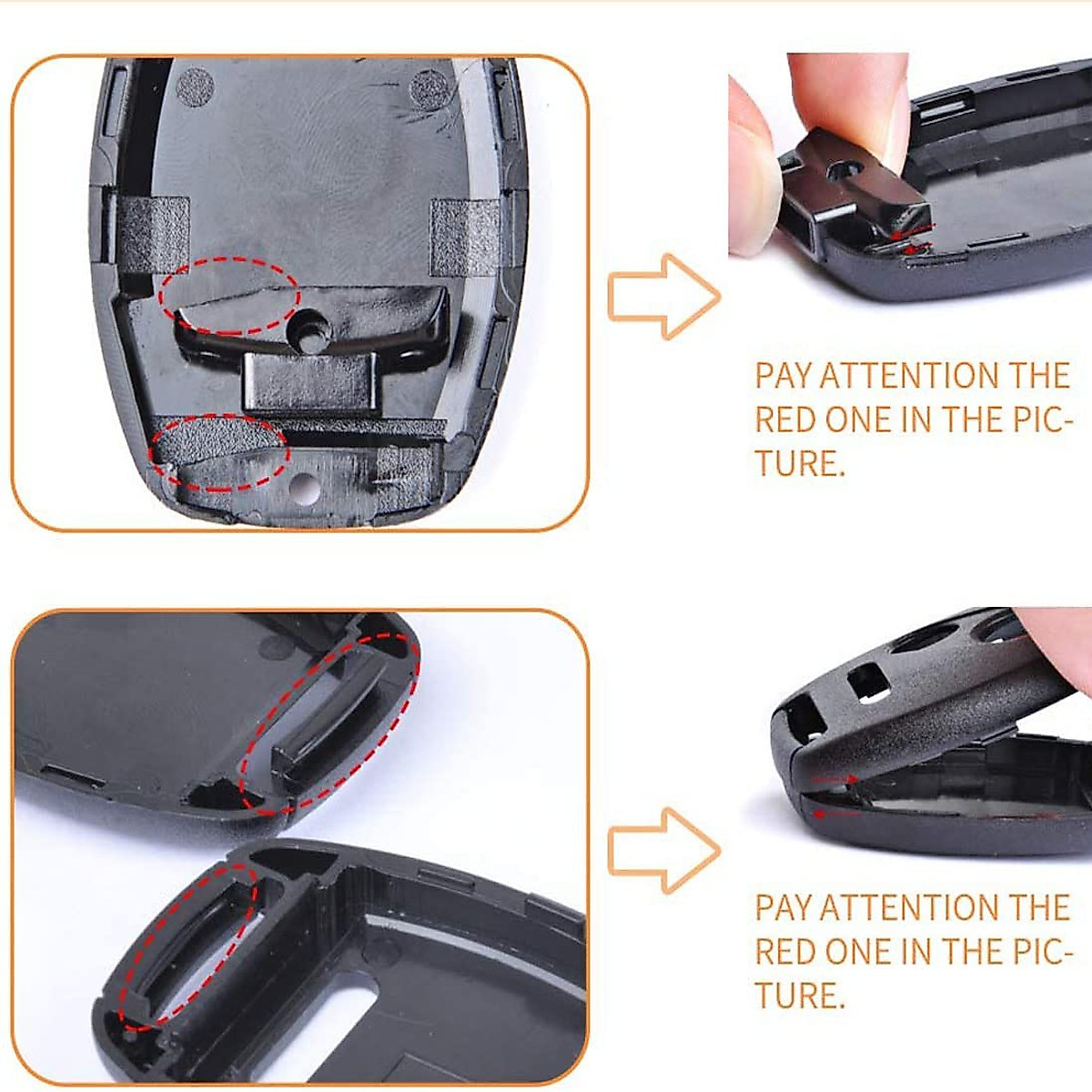 PAY ATTENTION THE RED ONE IN THE PICTURE.

PAY ATTENTION THE RED ONE IN THE PICTURE.