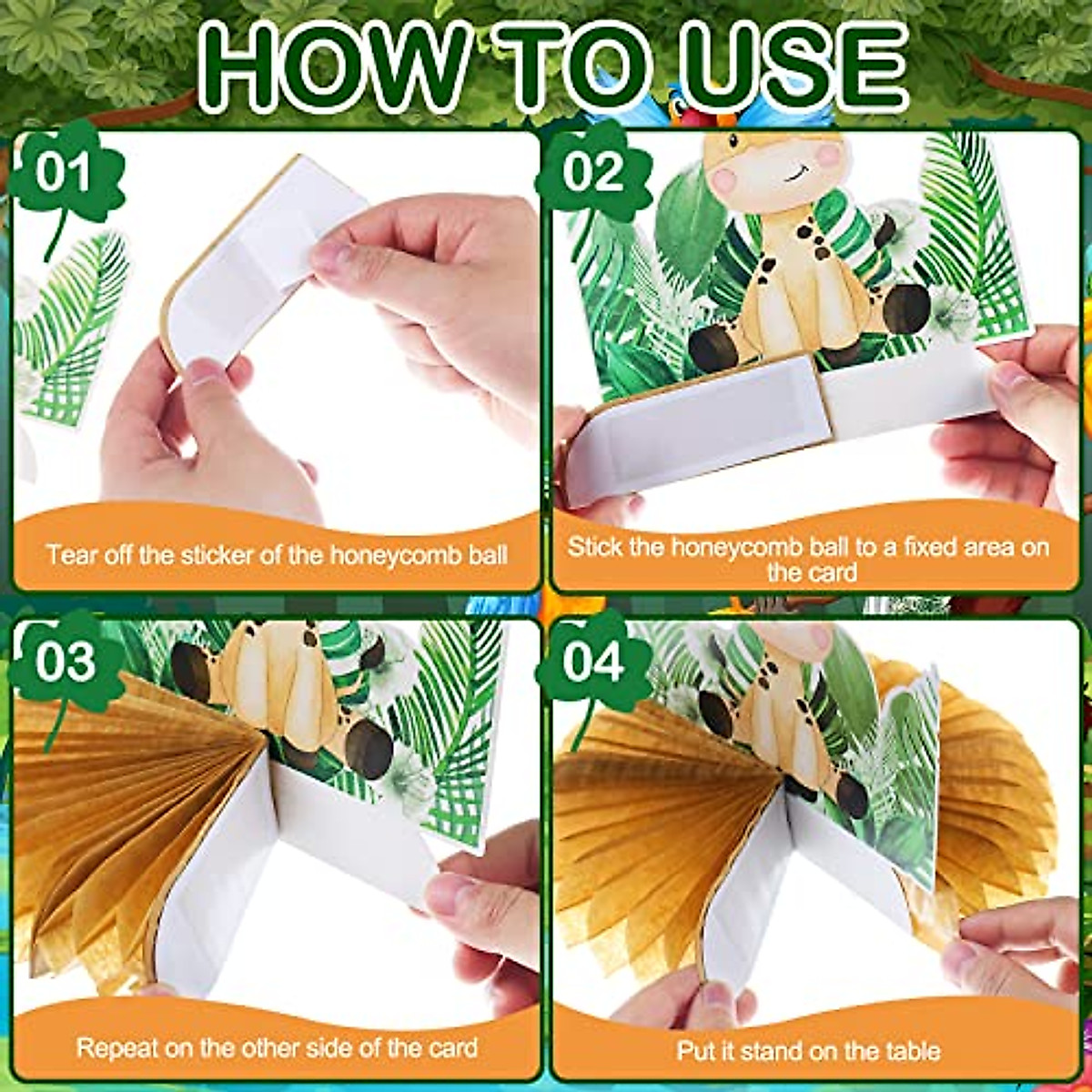 HOW TO USE

01

Tear off the sticker of the honeycomb ball

02

Stick the honeycomb ball to a fixed area on the card

03

Repeat on the other side of the card

04

Put it stand on the table