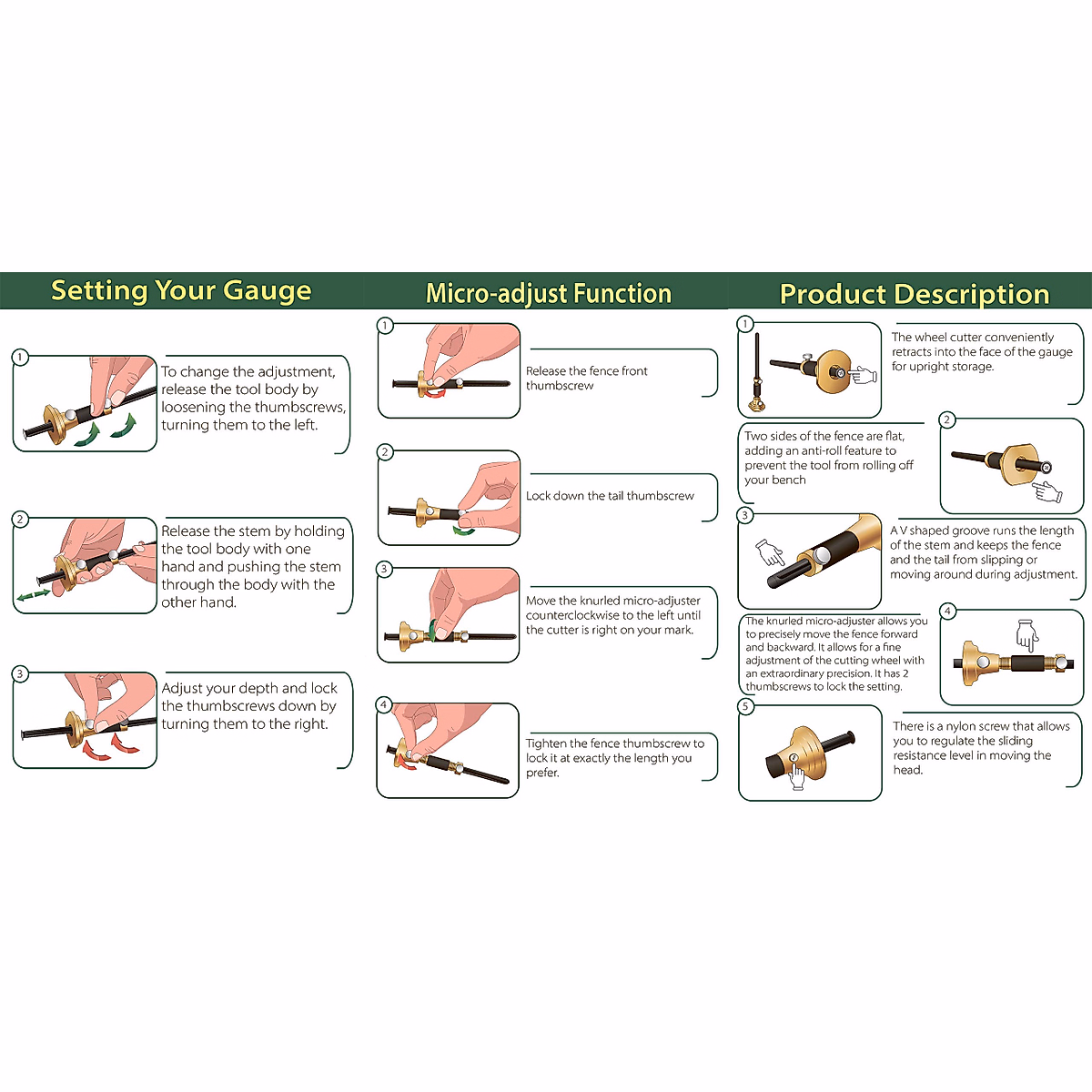 Setting Your Gauge

1
To change the adjustment, release the tool body by loosening the thumbscrews, turning them to the left.

2
Release the stem by holding the tool body with one hand and pushing the stem through the body with the other hand.

3
Adjust your depth and lock the thumbscrews down by turning them to the right.

Micro-adjust Function

1
Release the fence front thumbscrew

2
Lock down the tail thumbscrew

3
Move the knurled micro-adjuster counterclockwise to the left until the cutter is right on your mark.

4
Tighten the fence thumbscrew to lock it at exactly the length you prefer.

Product Description

1
The wheel cutter conveniently retracts into the face of the gauge for upright storage.

2
Two sides of the fence are flat, adding an anti-roll feature to prevent the tool from rolling off your bench

3
A V shaped groove runs the length of the stem and keeps the fence and the tail from slipping or moving around during adjustment.

4
The knurled micro-adjuster allows you to precisely move the fence forward and backward. It allows for a fine adjustment of the cutting wheel with an extraordinary precision. It has 2 thumbscrews to lock the setting.

5
There is a nylon screw that allows you to regulate the sliding resistance level in moving the head.