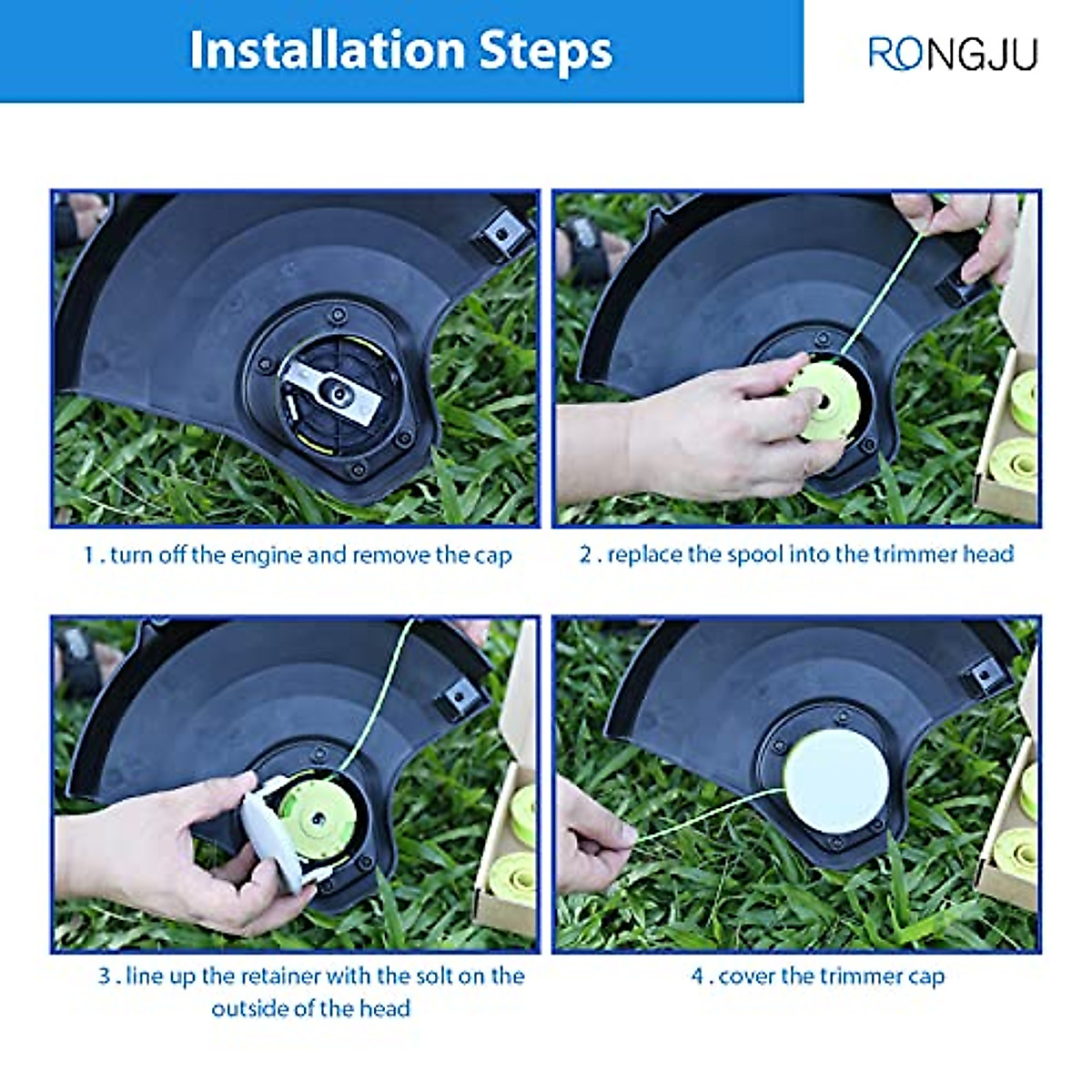 Installation Steps

RONGJU

1 . turn off the engine and remove the cap

2 . replace the spool into the trimmer head

3 . line up the retainer with the solt on the outside of the head

4 . cover the trimmer cap