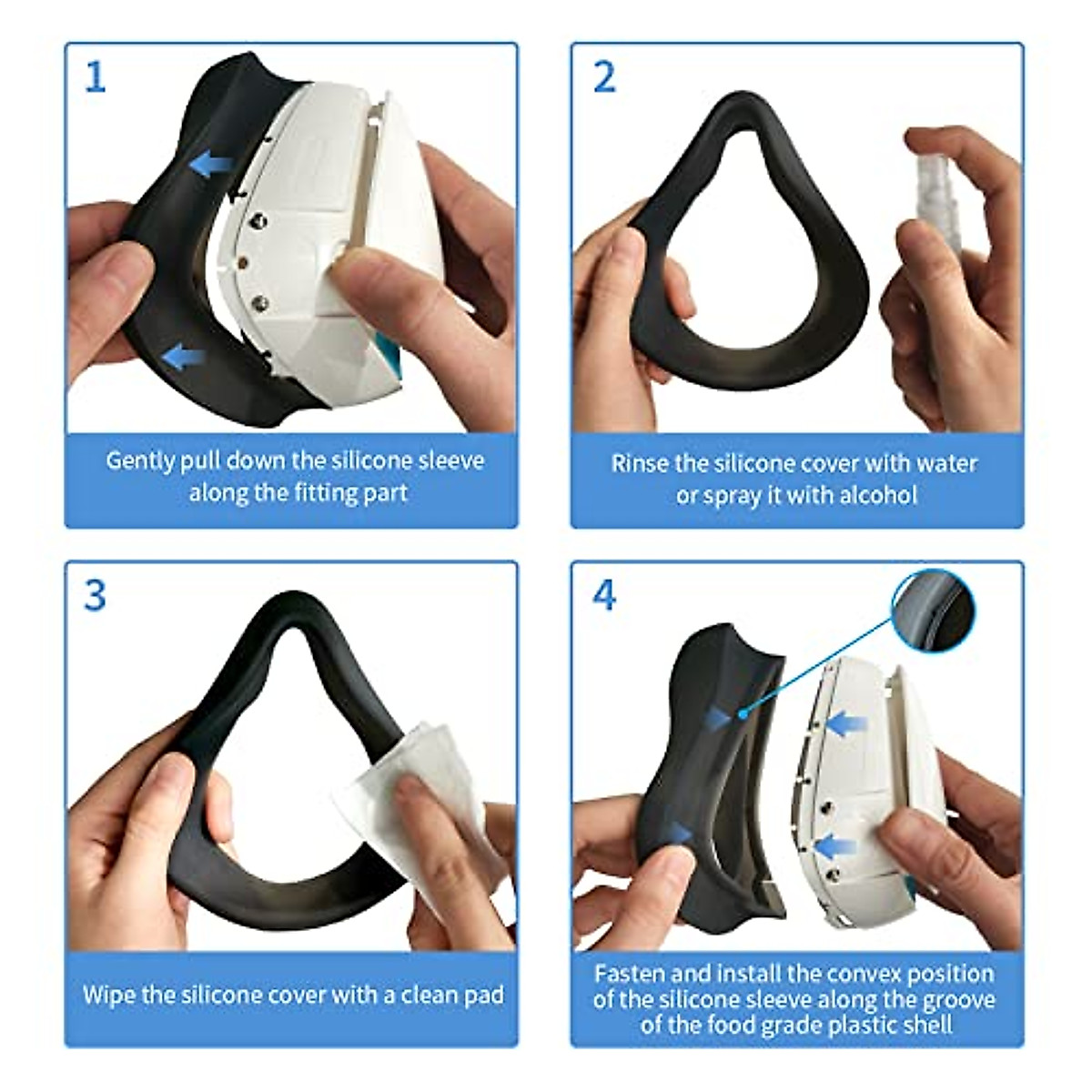 1

Gently pull down the silicone sleeve along the fitting part

2

Rinse the silicone cover with water or spray it with alcohol

3

Wipe the silicone cover with a clean pad

4

Fasten and install the convex position of the silicone sleeve along the groove of the food grade plastic shell