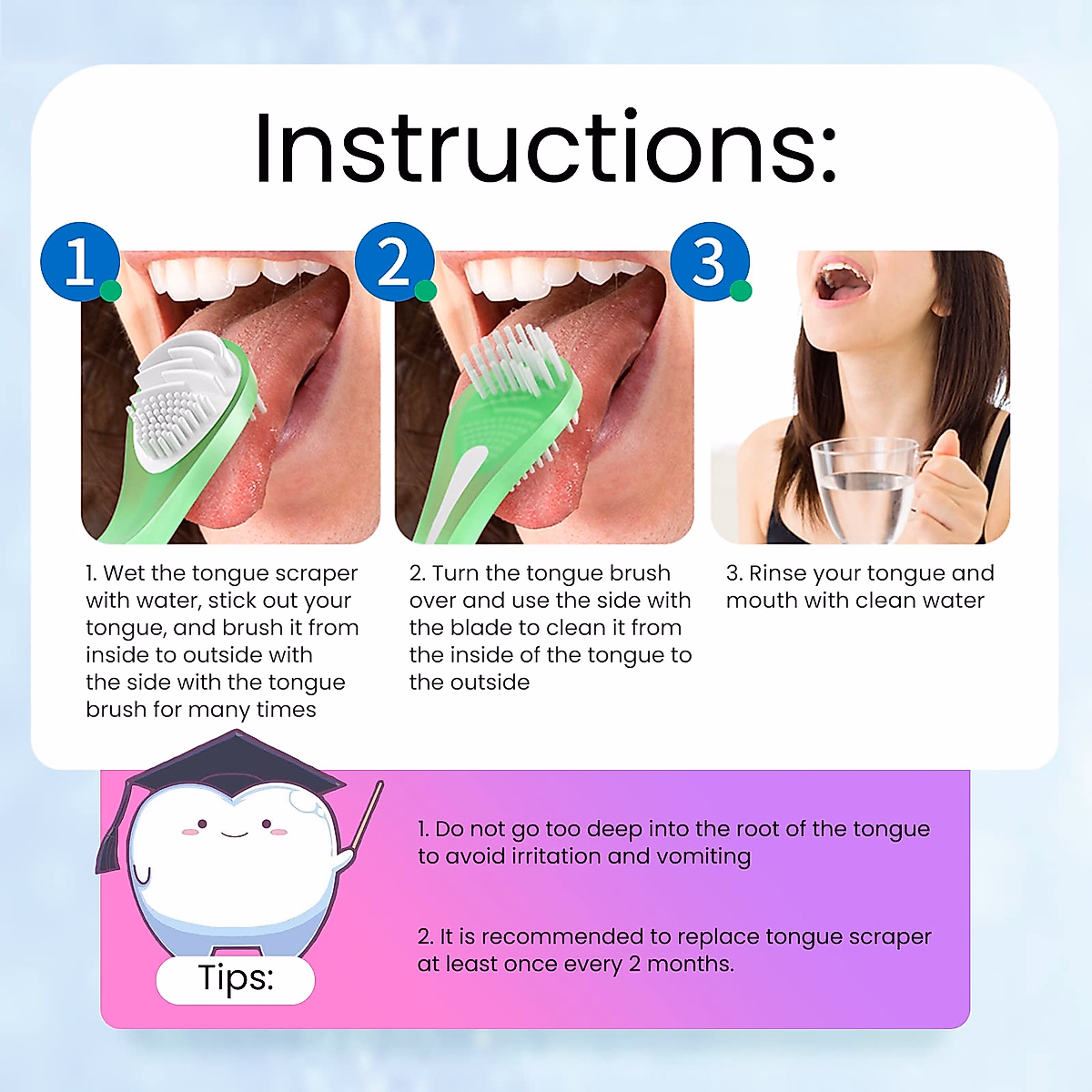 Instructions:

1

2

3

1. Wet the tongue scraper with water, stick out your tongue, and brush it from inside to outside with the side with the tongue brush for many times

2. Turn the tongue brush over and use the side with the blade to clean it from the inside of the tongue to the outside

3. Rinse your tongue and mouth with clean water

Tips:

1. Do not go too deep into the root of the tongue to avoid irritation and vomiting

2. It is recommended to replace tongue scraper at least once every 2 months.