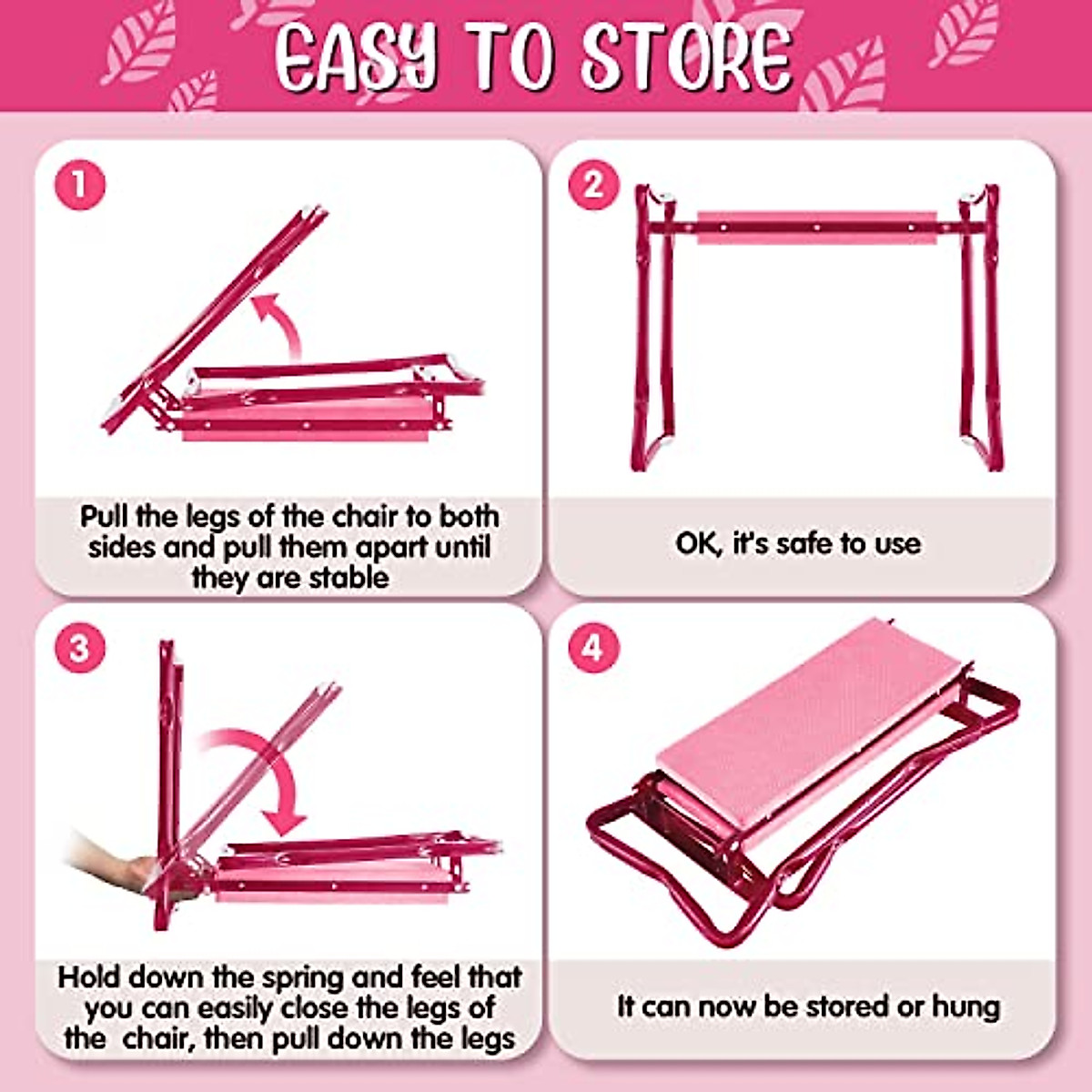 EASY TO STORE

1

Pull the legs of the chair to both sides and pull them apart until they are stable

2

OK, it's safe to use

3

Hold down the spring and feel that you can easily close the legs of the chair, then pull down the legs

4

It can now be stored or hung