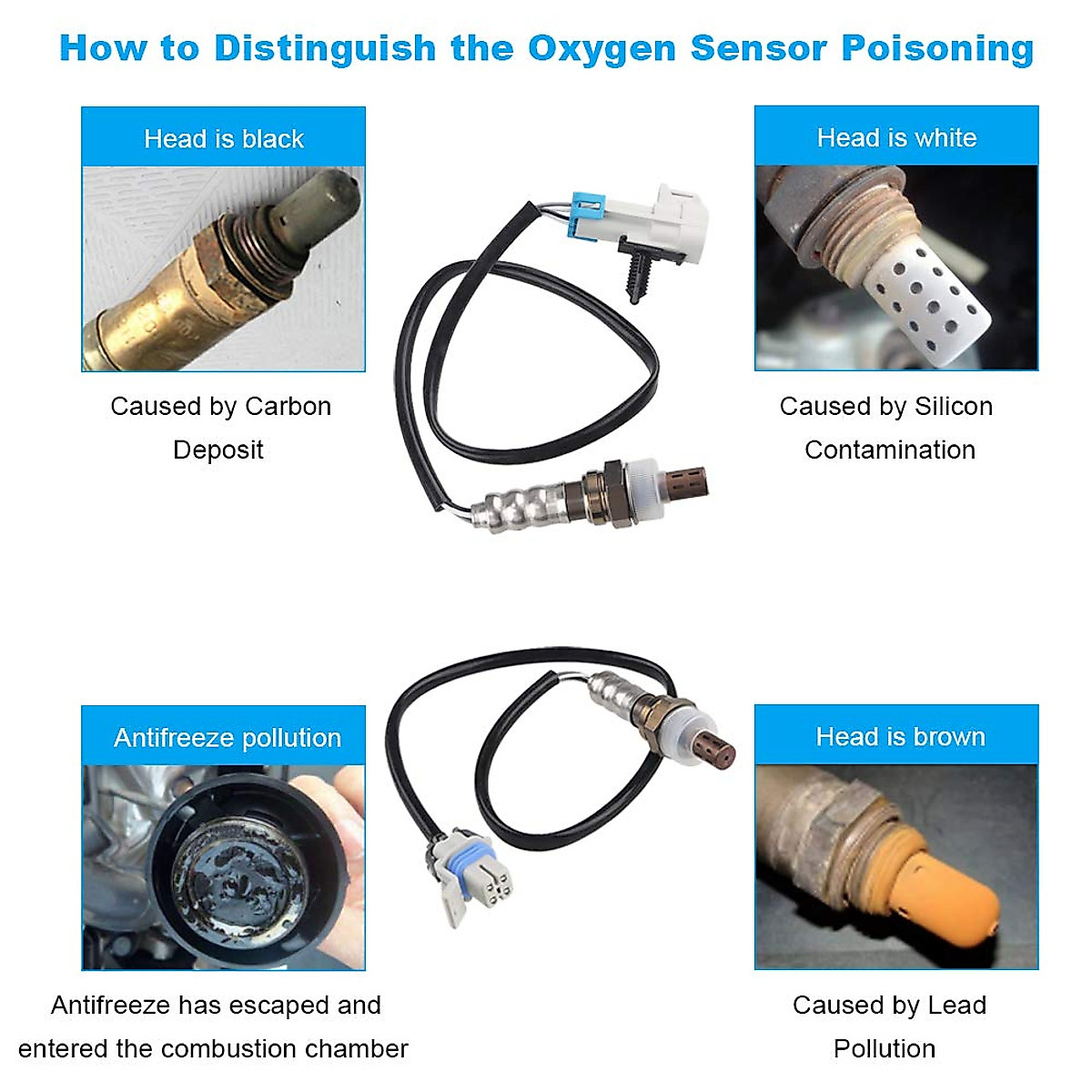 How to Distinguish the Oxygen Sensor Poisoning

Head is black

Caused by Carbon Deposit

Head is white

Caused by Silicon Contamination

Antifreeze pollution

Antifreeze has escaped and entered the combustion chamber

Head is brown

Caused by Lead Pollution