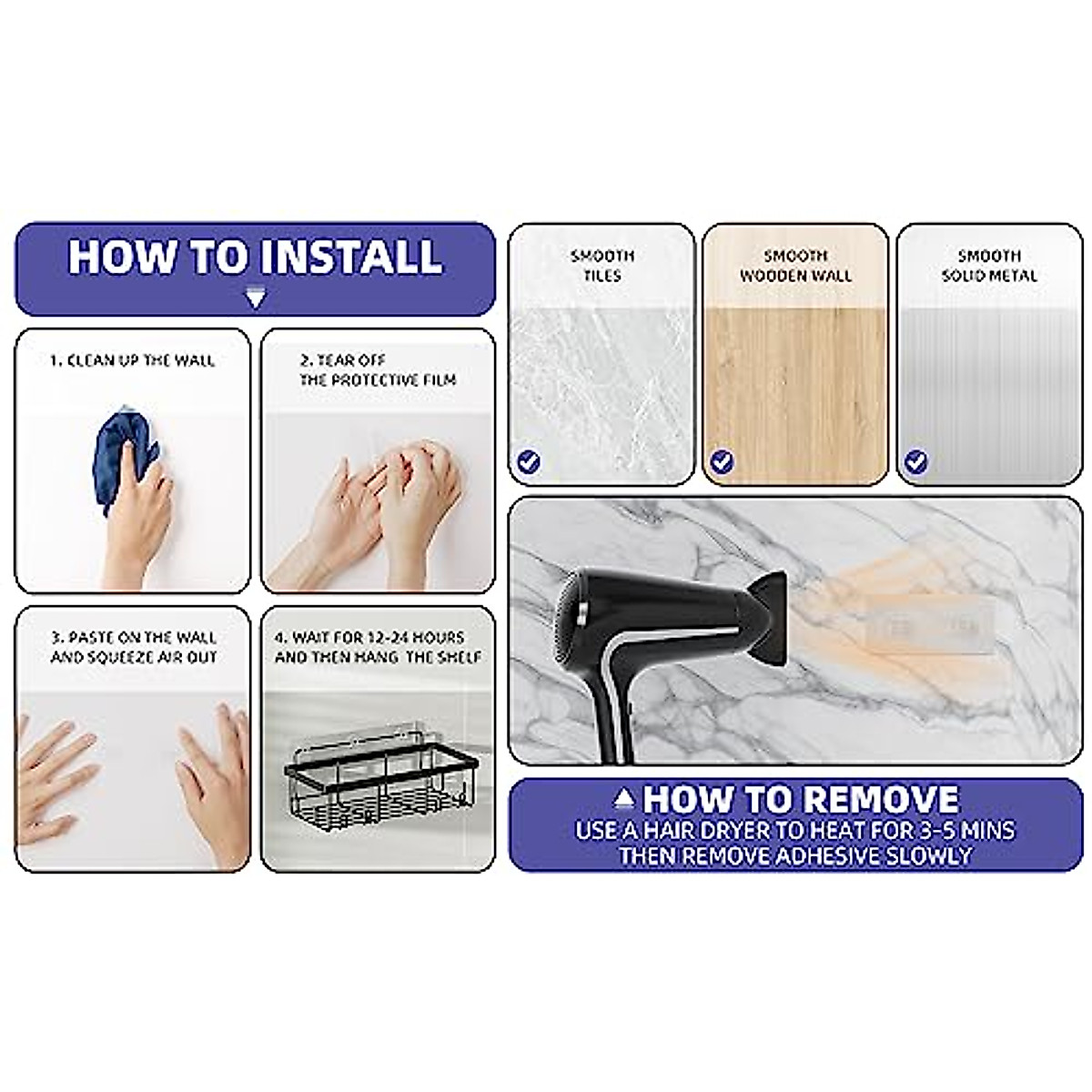 HOW TO INSTALL

1. CLEAN UP THE WALL

2. TEAR OFF THE PROTECTIVE FILM

3. PASTE ON THE WALL AND SQUEEZE AIR OUT

4. WAIT FOR 12-24 HOURS AND THEN HANG THE SHELF

SMOOTH TILES

SMOOTH WOODEN WALL

SMOOTH SOLID METAL

HOW TO REMOVE
USE A HAIR DRYER TO HEAT FOR 3-5 MINS THEN REMOVE ADHESIVE SLOWLY