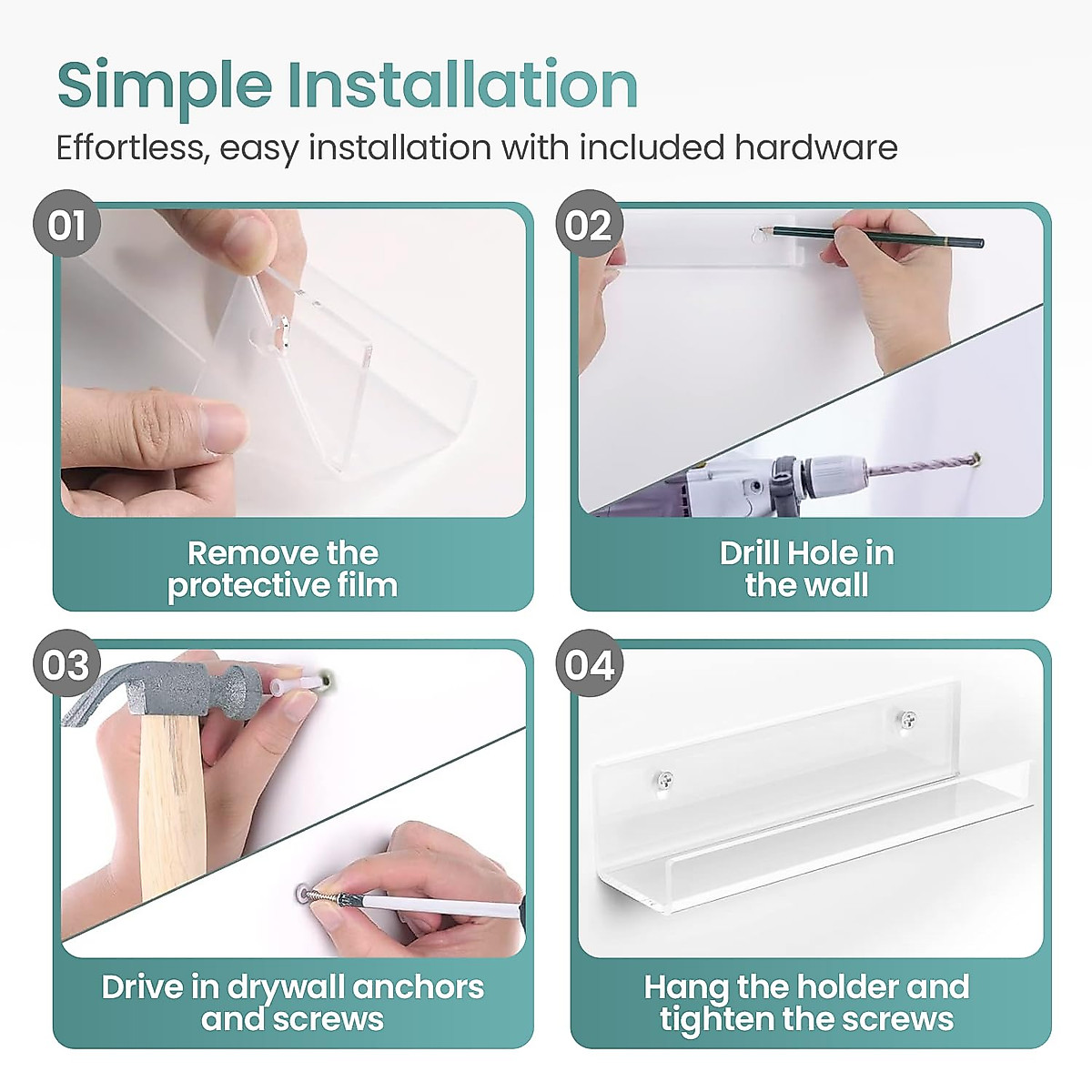 Simple Installation
Effortless, easy installation with included hardware

01

Remove the protective film

02

Drill Hole in the wall

03

Drive in drywall anchors and screws

04

Hang the holder and tighten the screws