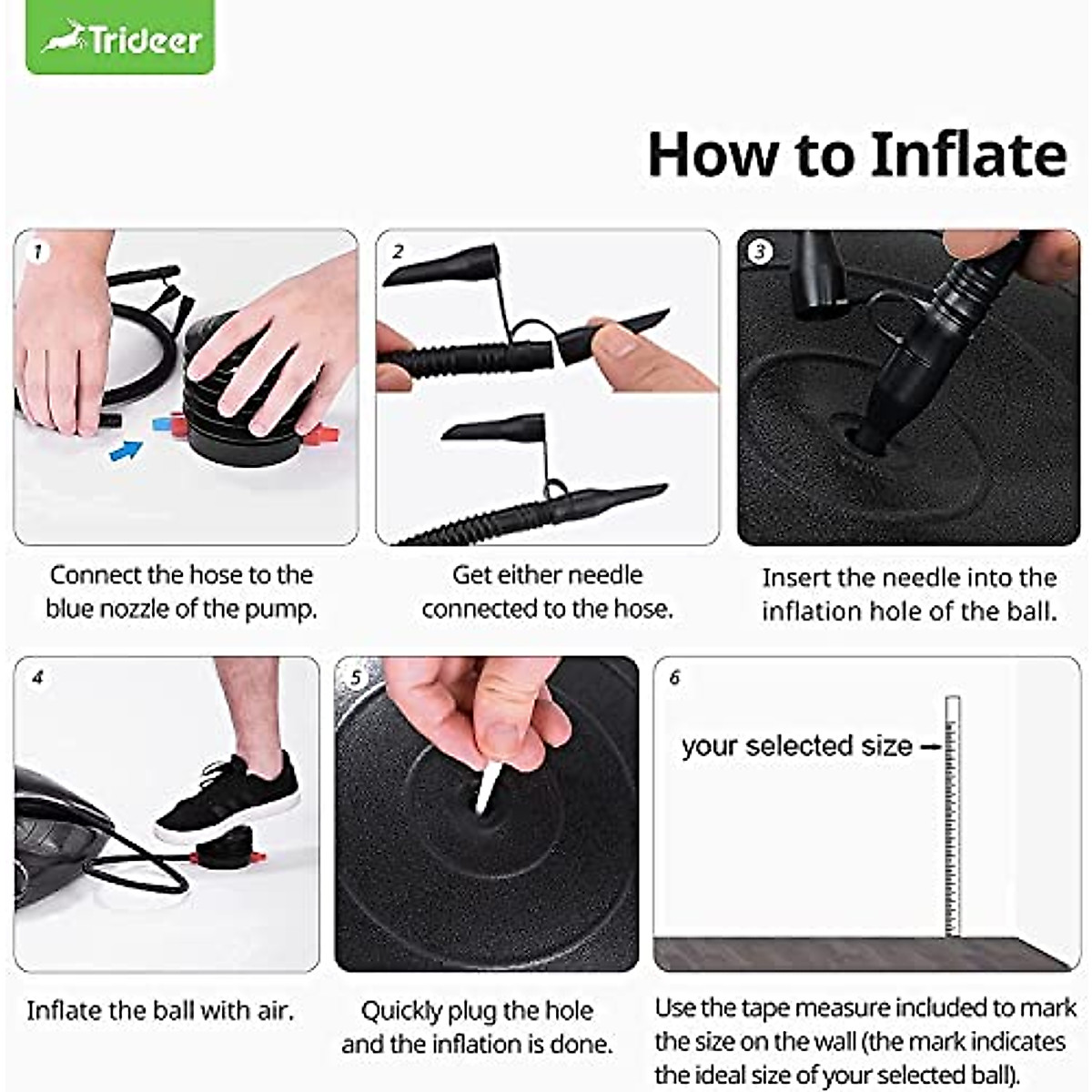 Trideer

How to Inflate

1

Connect the hose to the blue nozzle of the pump.

2

Get either needle connected to the hose.

3

Insert the needle into the inflation hole of the ball.

4

Inflate the ball with air.

5

Quickly plug the hole and the inflation is done.

6

your selected size

Use the tape measure included to mark the size on the wall (the mark indicates the ideal size of your selected ball).