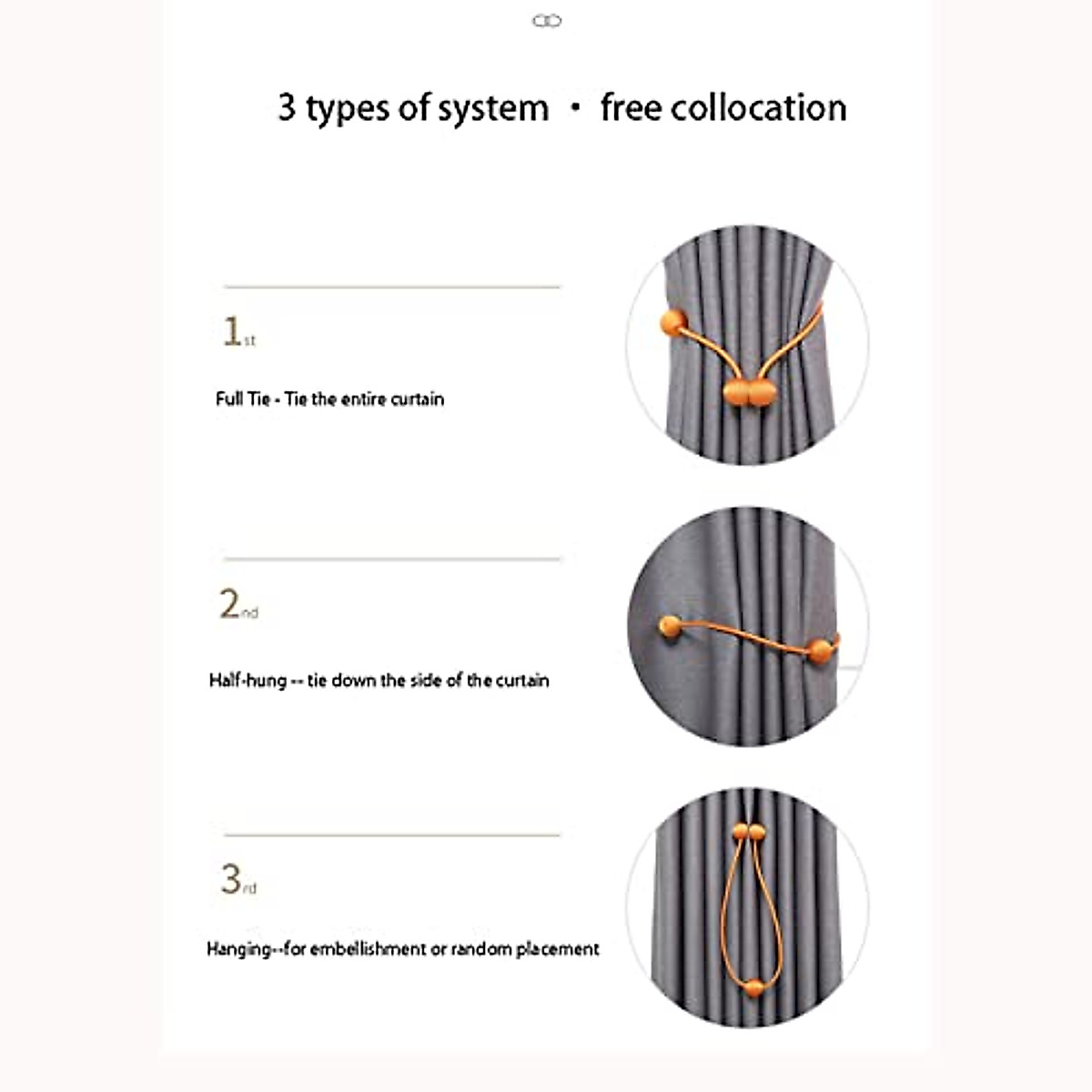 3 types of system · free collocation

1st

Full Tie - Tie the entire curtain

2nd

Half-hung -- tie down the side of the curtain

3rd

Hanging--for embellishment or random placement