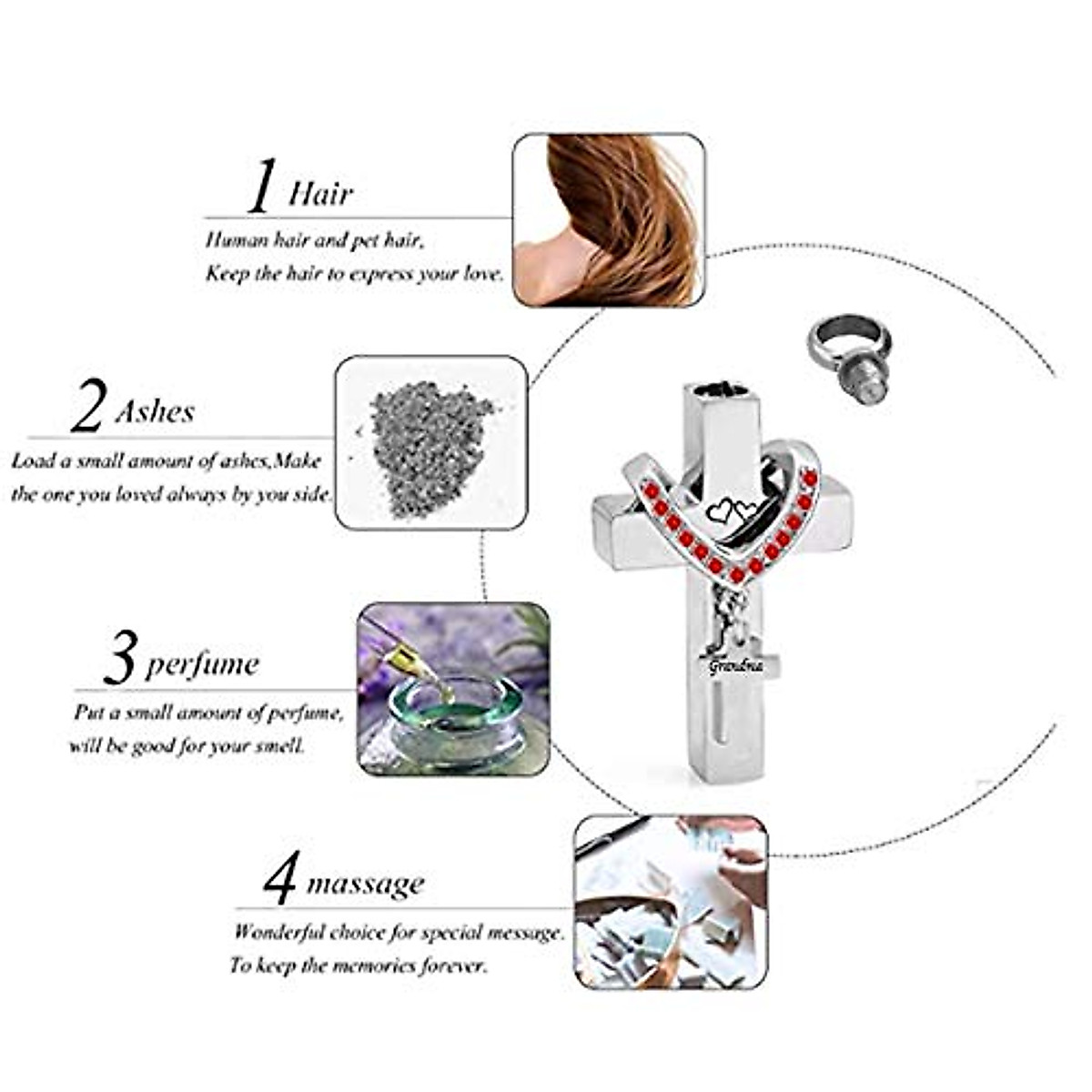 1 Hair

Human hair and pet hair, Keep the hair to express your love.

2 Ashes

Load a small amount of ashes,Make the one you loved always by you side.

3 perfume

Put a small amount of perfume, will be good for your smell.

4 massage

Wonderful choice for special message. To keep the memories forever.

Grandma