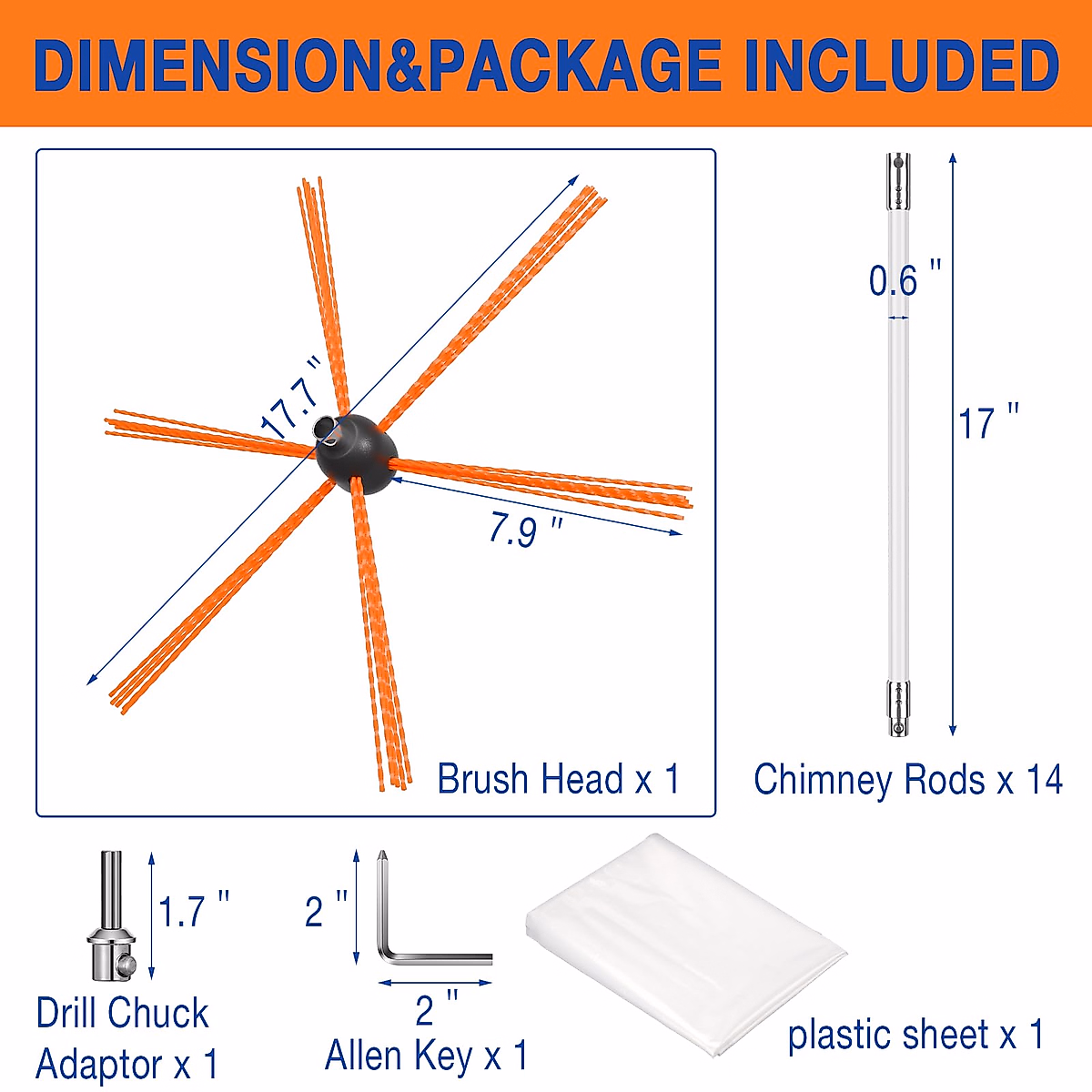 DIMENSION&PACKAGE INCLUDED

17.7 "

7.9 "

Brush Head x 1

0.6 "

17 "

Chimney Rods x 14

1.7 "

Drill Chuck Adaptor x 1

2 "

2 "

Allen Key x 1

plastic sheet x 1