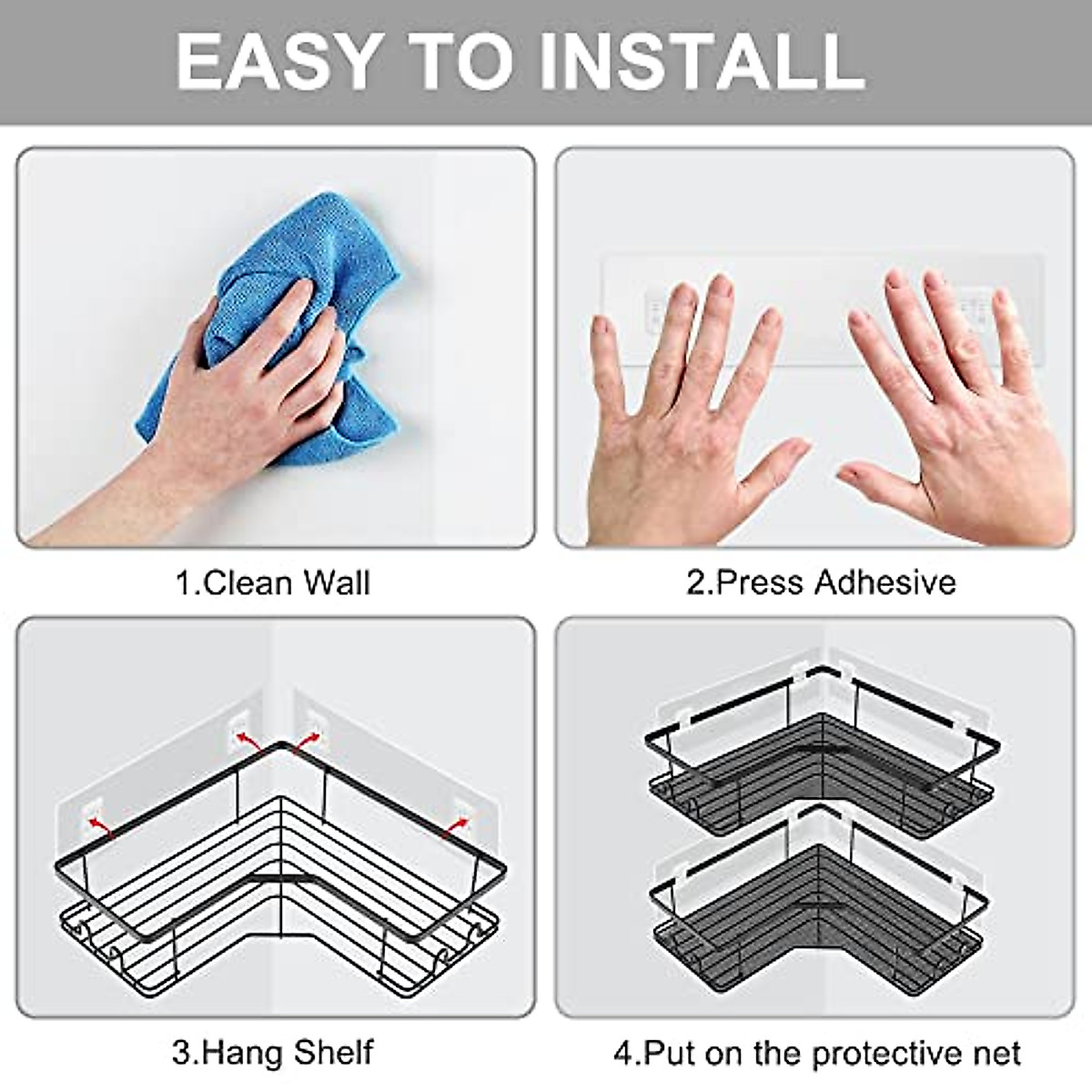 EASY TO INSTALL

1.Clean Wall

2.Press Adhesive

3.Hang Shelf

4.Put on the protective net