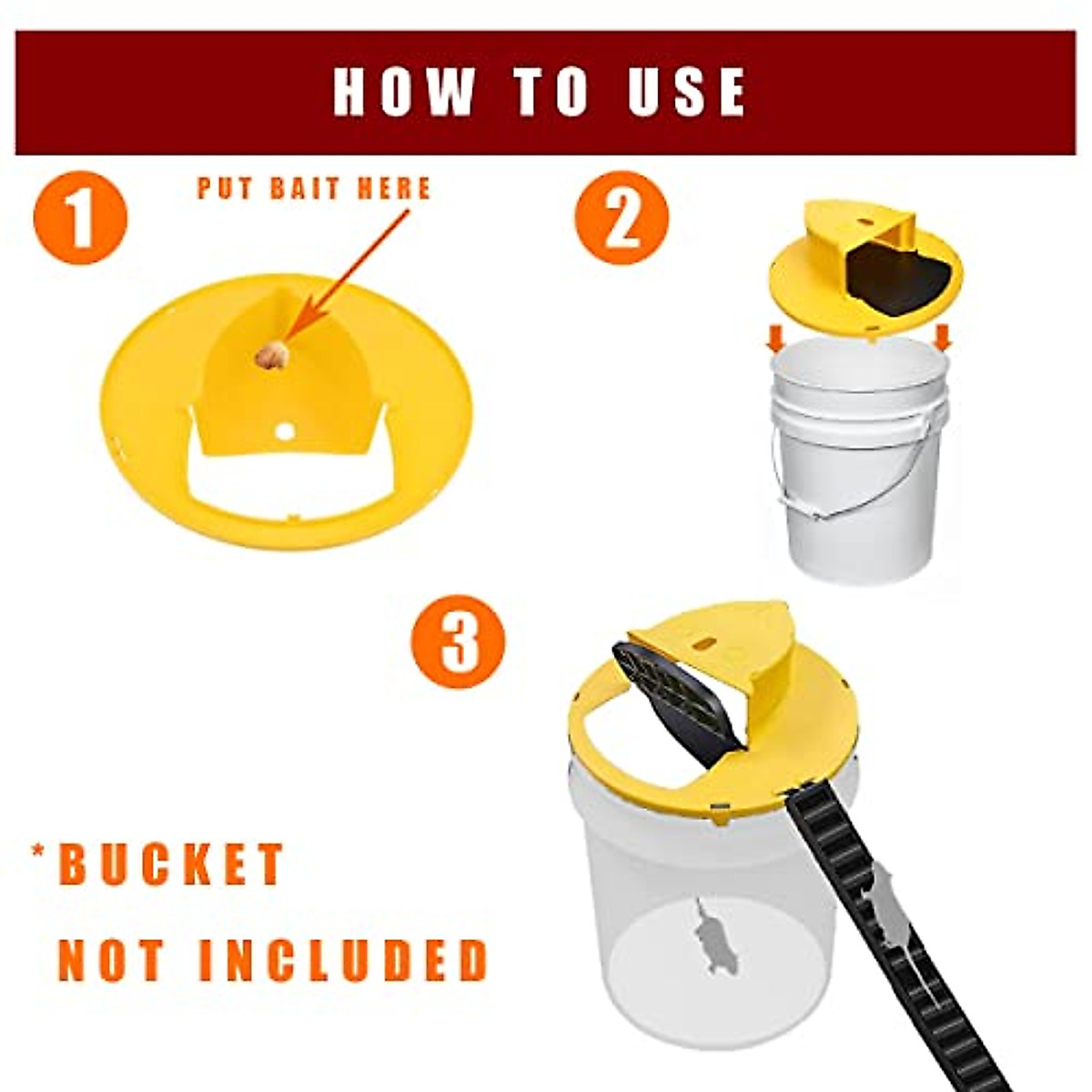 HOW TO USE

1

PUT BAIT HERE

2

3

*BUCKET NOT INCLUDED