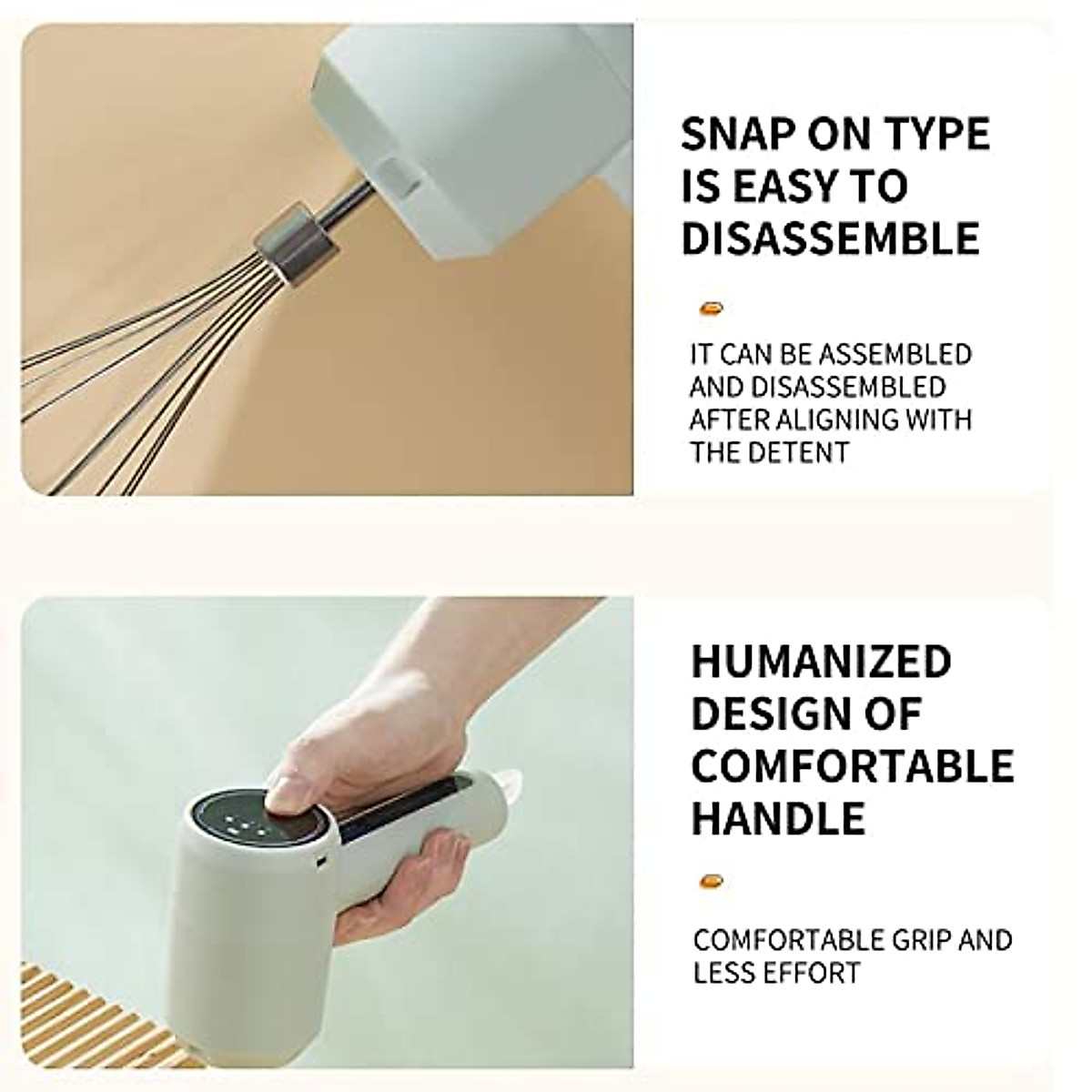 SNAP ON TYPE IS EASY TO DISASSEMBLE

IT CAN BE ASSEMBLED AND DISASSEMBLED AFTER ALIGNING WITH THE DETENT

HUMANIZED DESIGN OF COMFORTABLE HANDLE

COMFORTABLE GRIP AND LESS EFFORT