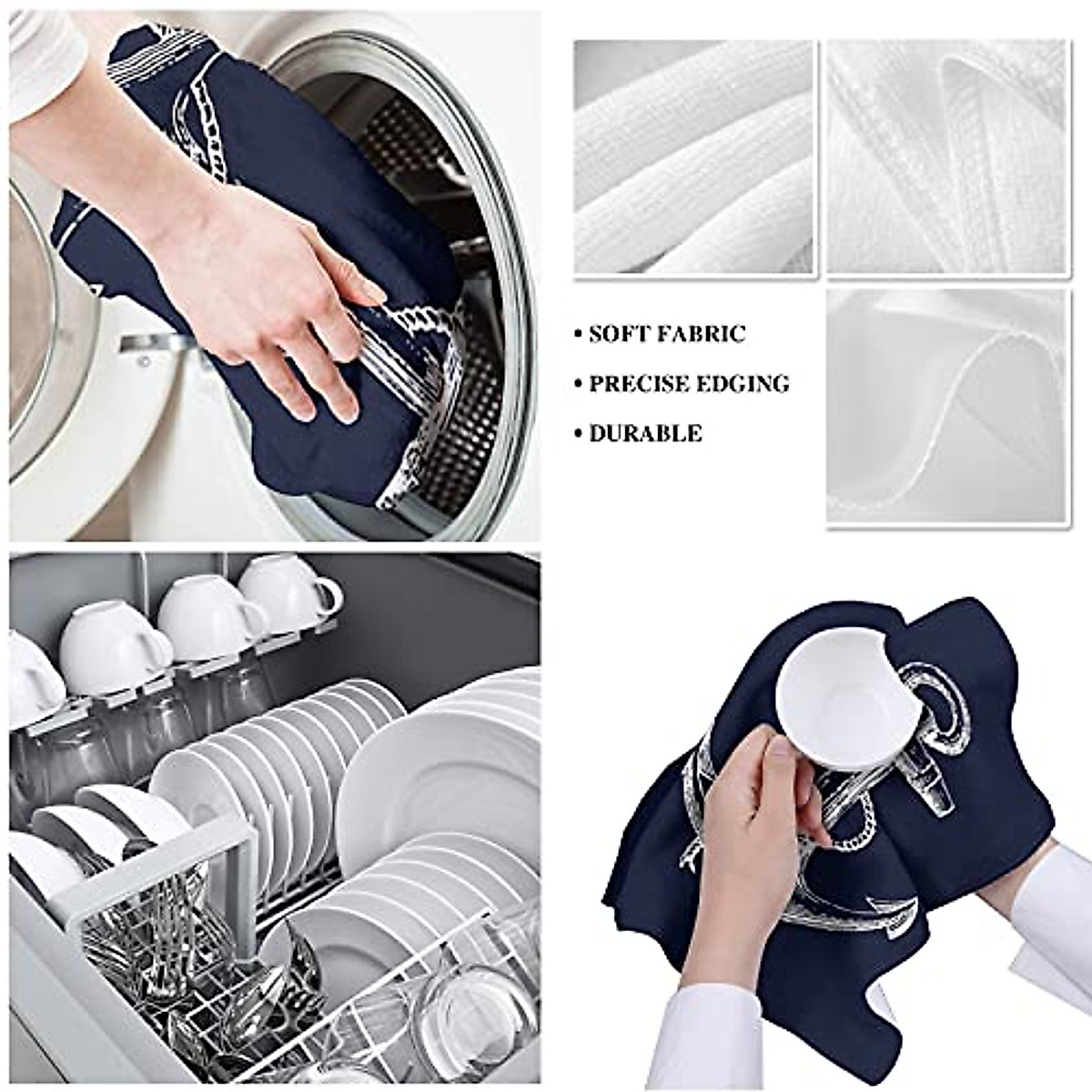 • SOFT FABRIC

• PRECISE EDGING

• DURABLE