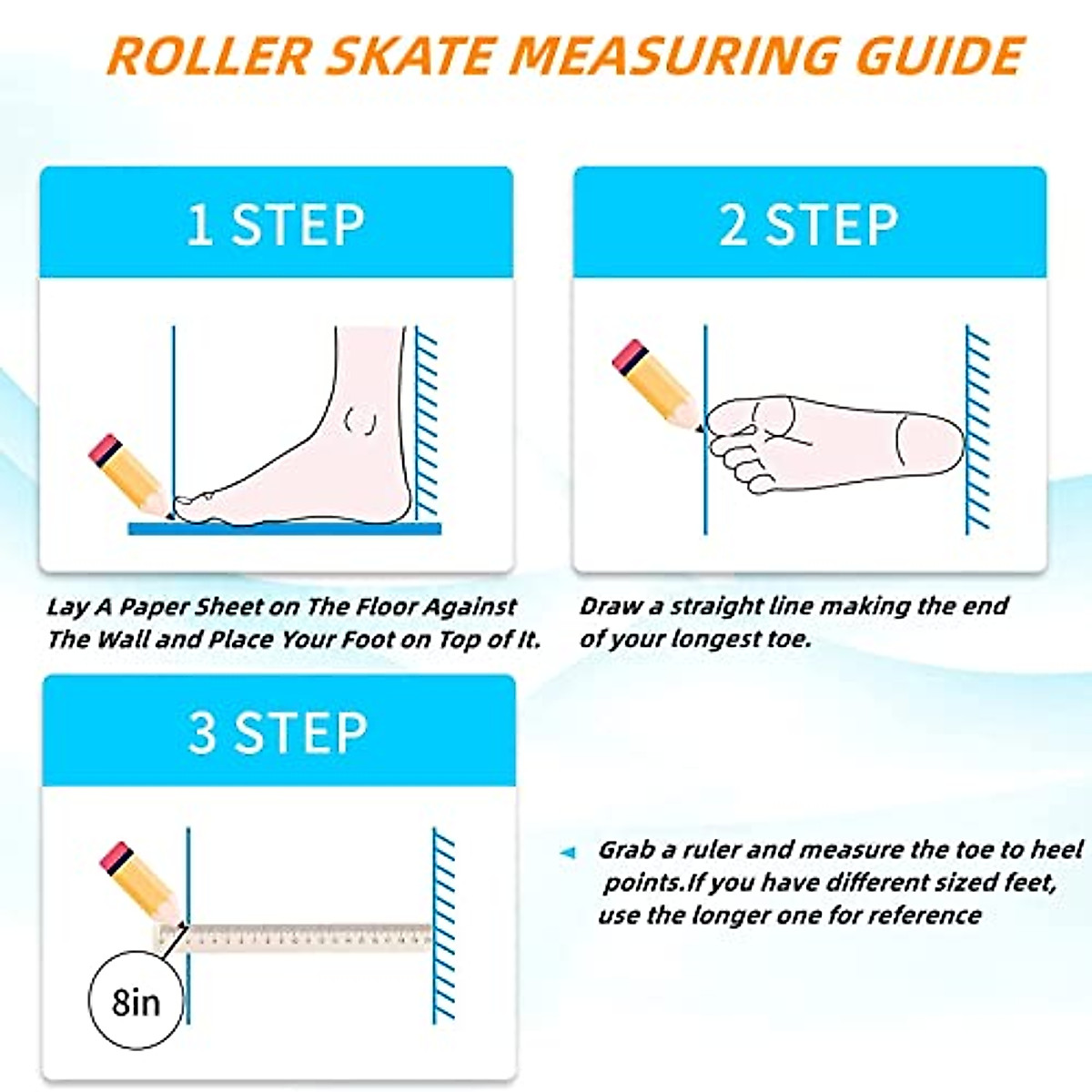 ROLLER SKATE MEASURING GUIDE

1 STEP

Lay A Paper Sheet on The Floor Against The Wall and Place Your Foot on Top of It.

2 STEP

Draw a straight line making the end of your longest toe.

3 STEP

8in

Grab a ruler and measure the toe to heel points.If you have different sized feet, use the longer one for reference