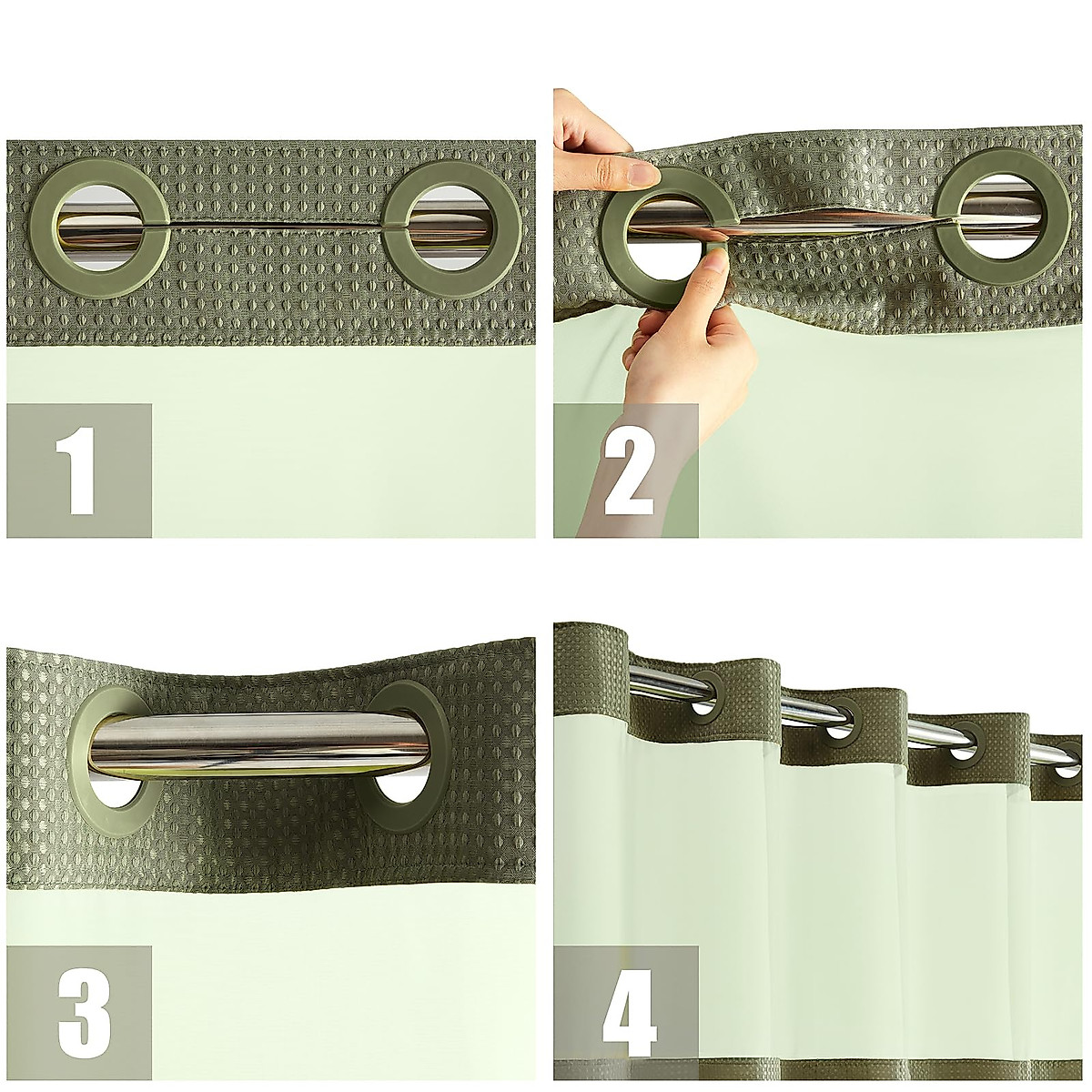 1

2

3

4