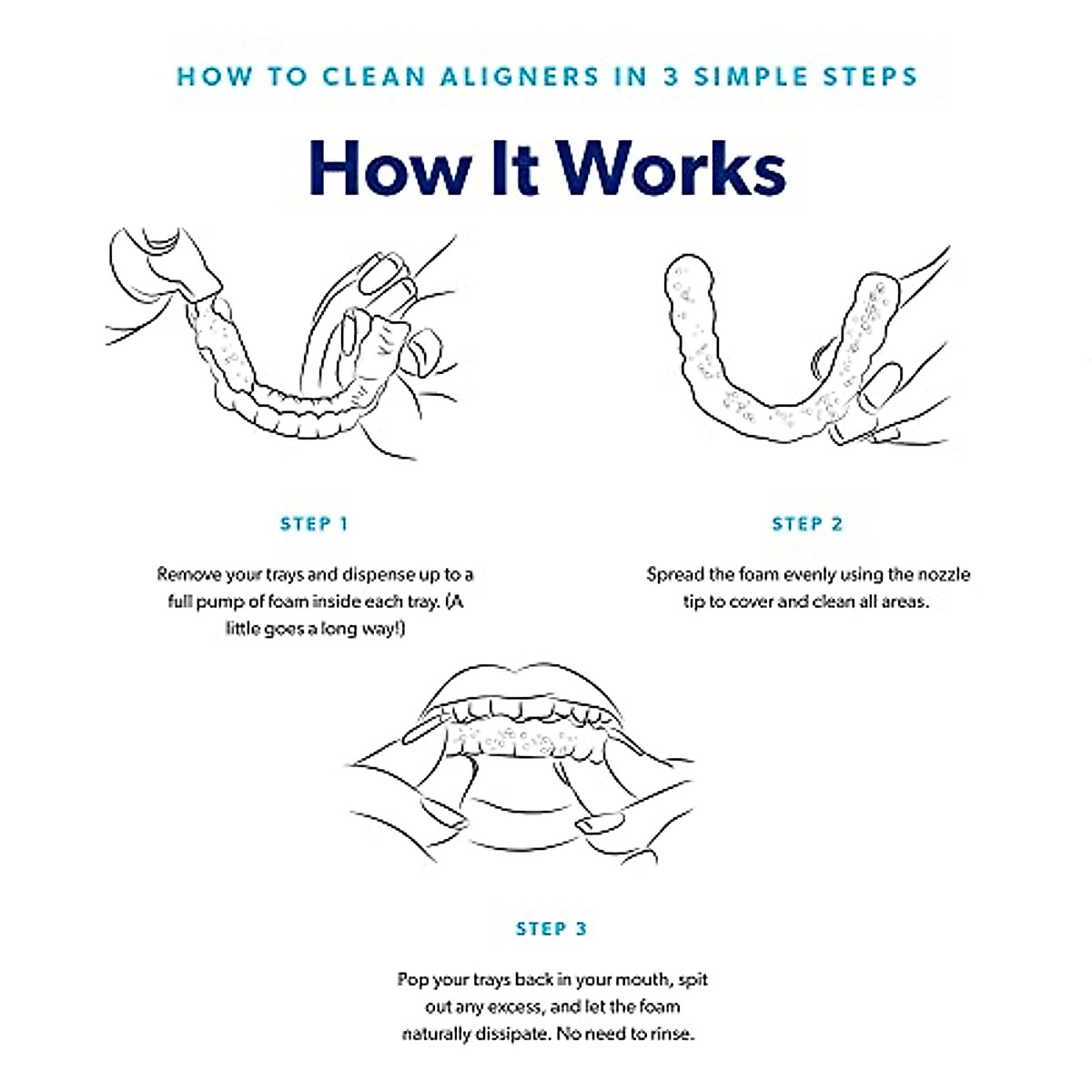 HOW TO CLEAN ALIGNERS IN 3 SIMPLE STEPS

How It Works

STEP 1

Remove your trays and dispense up to a full pump of foam inside each tray. (A little goes a long way!)

STEP 2

Spread the foam evenly using the nozzle tip to cover and clean all areas.

STEP 3

Pop your trays back in your mouth, spit out any excess, and let the foam naturally dissipate. No need to rinse.