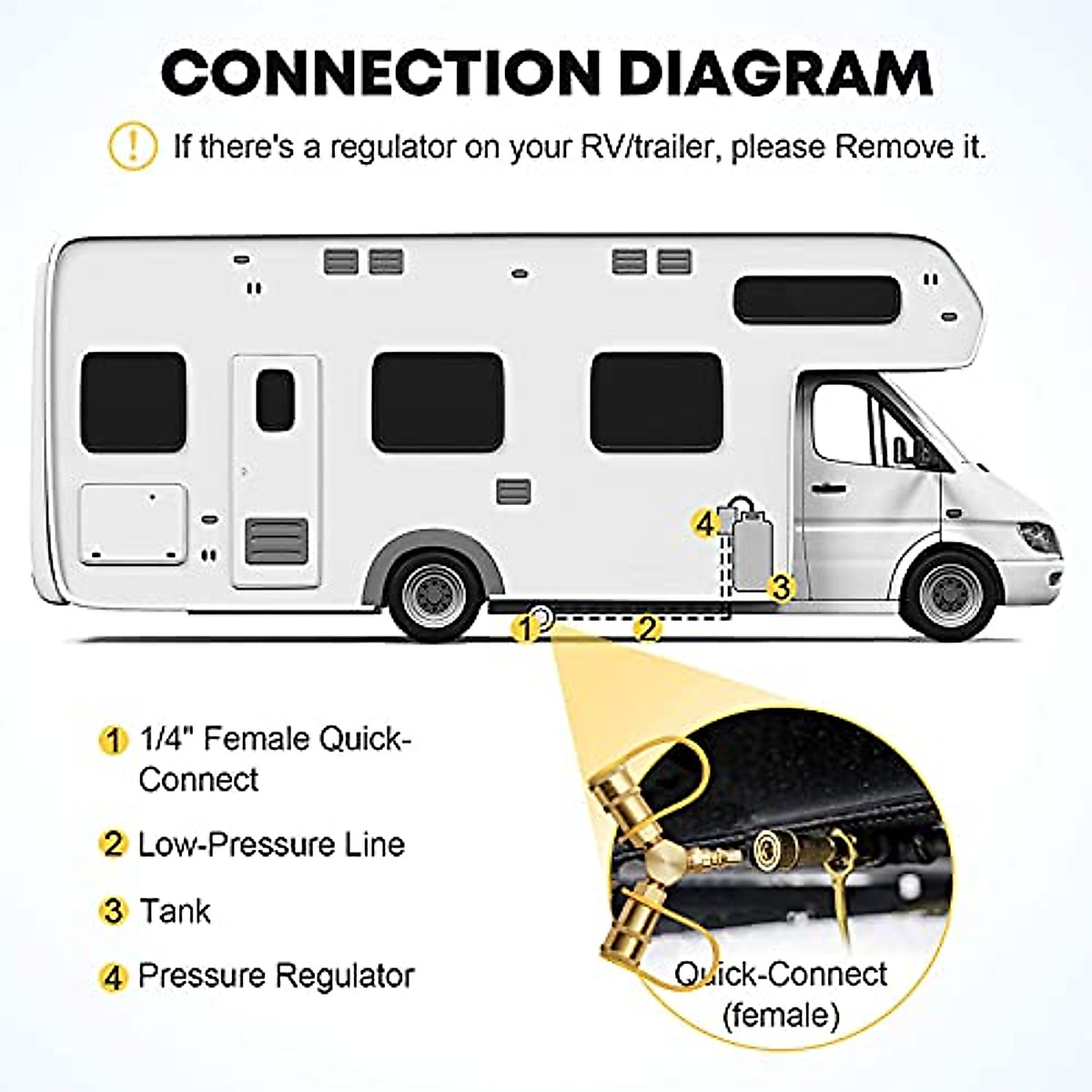 CONNECTION DIAGRAM

! If there's a regulator on your RV/trailer, please Remove it.

4

3

1

2

1 1/4" Female Quick-Connect

2 Low-Pressure Line

3 Tank

4 Pressure Regulator

Quick-Connect (female)