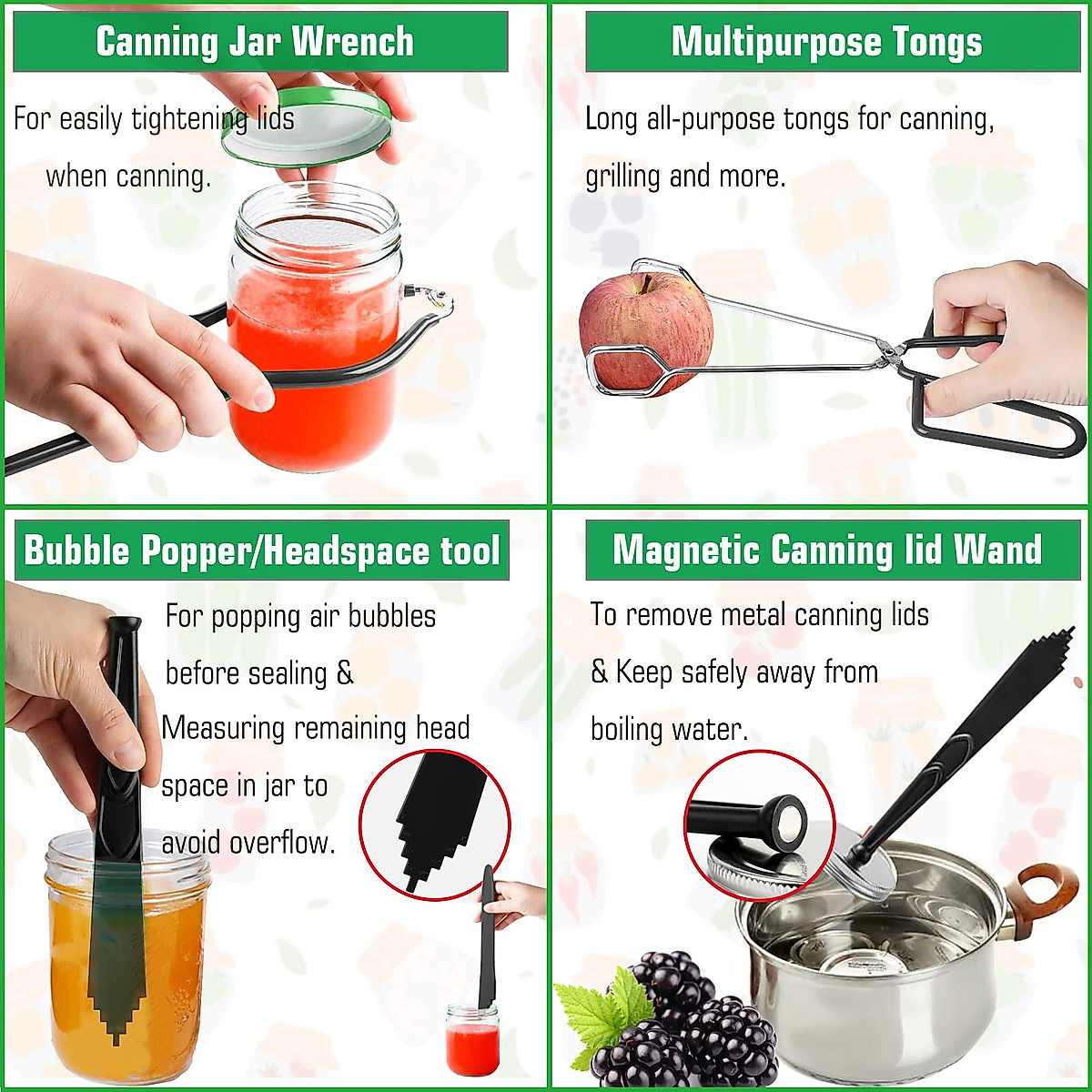 Canning Jar Wrench

For easily tightening lids when canning.

Multipurpose Tongs

Long all-purpose tongs for canning, grilling and more.

Bubble Popper/Headspace tool

For popping air bubbles before sealing & Measuring remaining head space in jar to avoid overflow.

Magnetic Canning lid Wand

To remove metal canning lids & Keep safely away from boiling water.