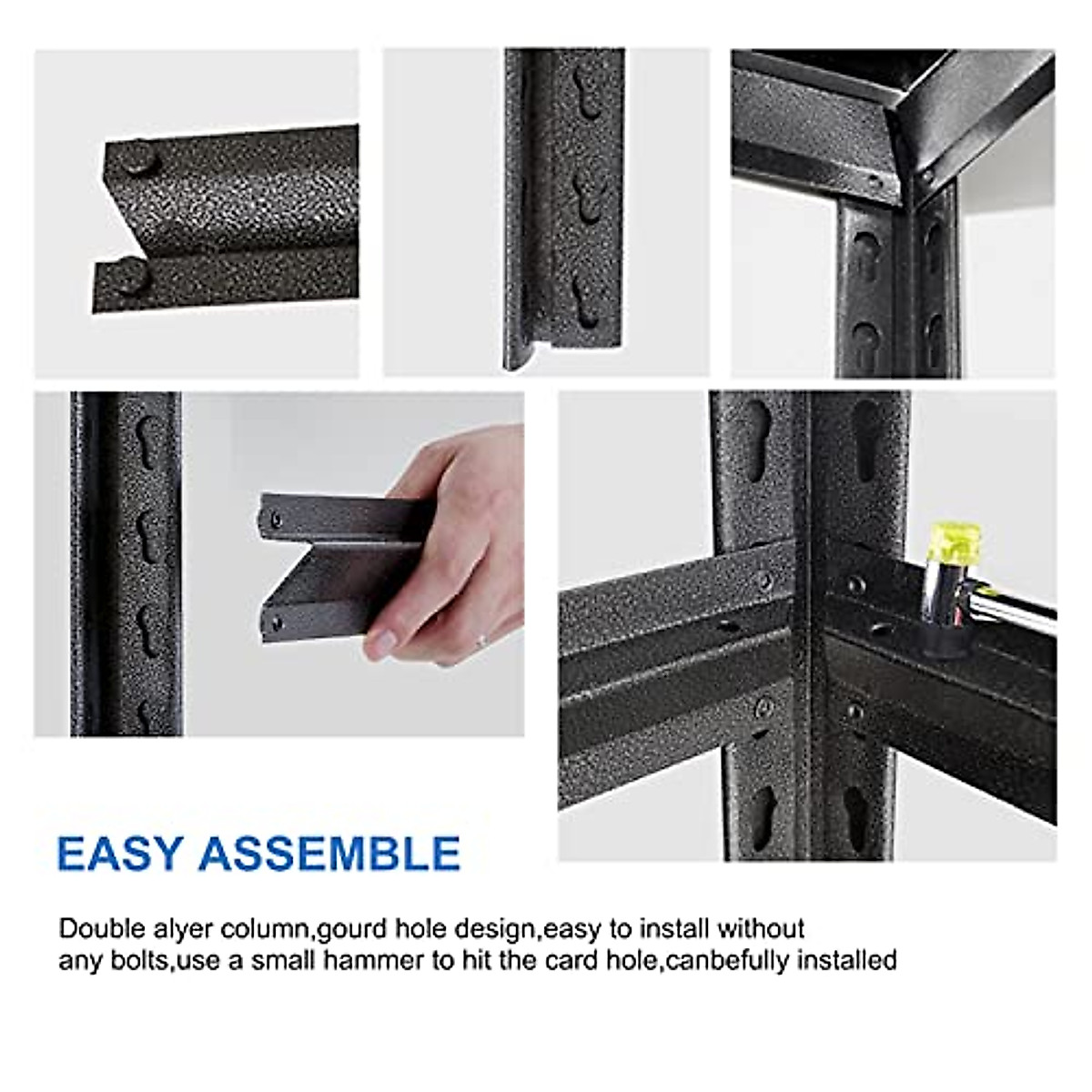 EASY ASSEMBLE

Double alyer column,gourd hole design,easy to install without any bolts,use a small hammer to hit the card hole,canbefully installed