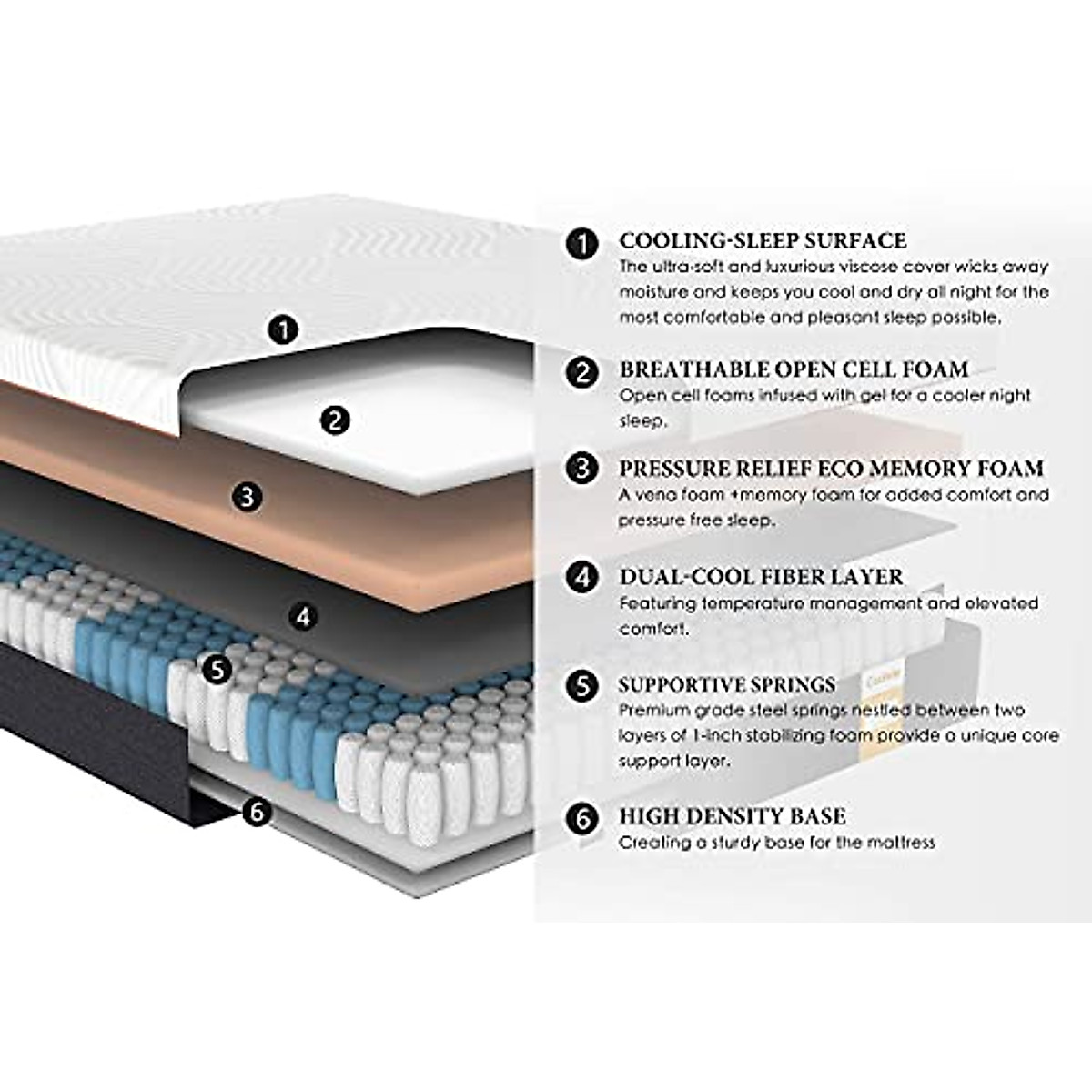 1
2
3
4
5
6

1 COOLING-SLEEP SURFACE
The ultra-soft and luxurious viscose cover wicks away moisture and keeps you cool and dry all night for the most comfortable and pleasant sleep possible.

2 BREATHABLE OPEN CELL FOAM
Open cell foams infused with gel for a cooler night sleep.

3 PRESSURE RELIEF ECO MEMORY FOAM
A vena foam +memory foam for added comfort and pressure free sleep.

4 DUAL-COOL FIBER LAYER
Featuring temperature management and elevated comfort.

5 SUPPORTIVE SPRINGS
Premium grade steel springs nestled between two layers of 1-inch stabilizing foam provide a unique core support layer.

6 HIGH DENSITY BASE
Creating a sturdy base for the mattress